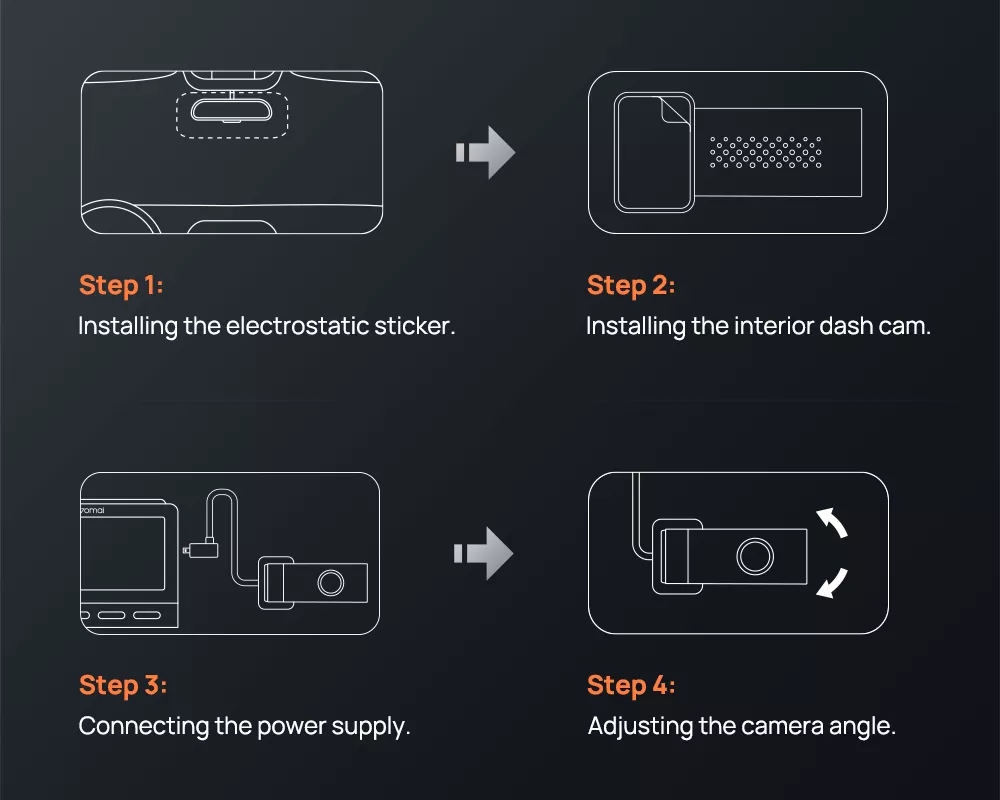 Step 1:
Installing the electrostatic sticker.

Step 2:
Installing the interior dash cam.

70mai

Step 3:
Connecting the power supply.

Step 4:
Adjusting the camera angle.