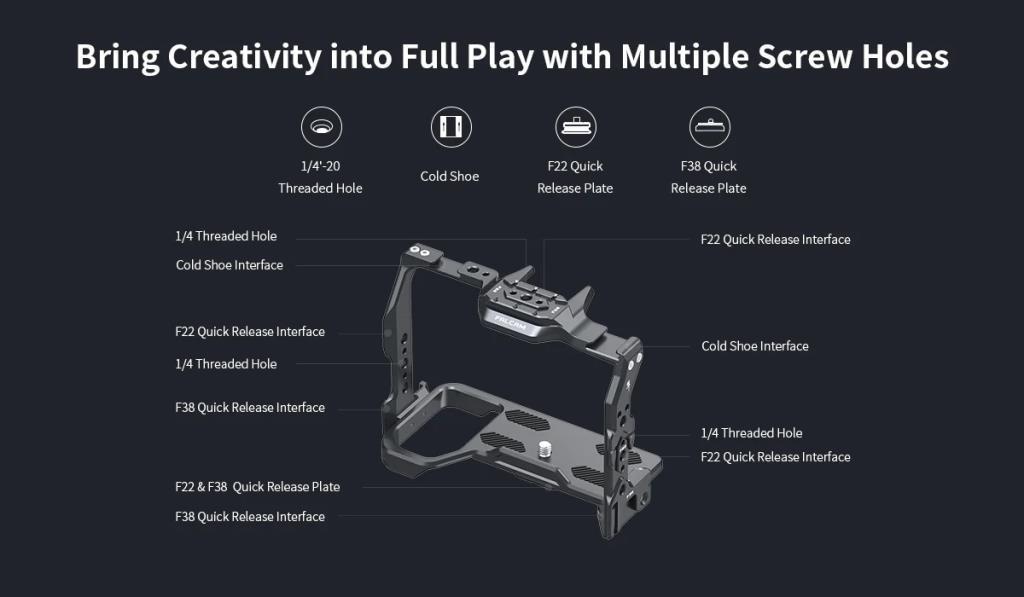 Bring Creativity into Full Play with Multiple Screw Holes

1/4'-20 Threaded Hole

Cold Shoe

F22 Quick Release Plate

F38 Quick Release Plate

1/4 Threaded Hole

Cold Shoe Interface

F22 Quick Release Interface

1/4 Threaded Hole

F38 Quick Release Interface

F22 & F38 Quick Release Plate

F38 Quick Release Interface

F22 Quick Release Interface

FALCAM

Cold Shoe Interface

1/4 Threaded Hole

F22 Quick Release Interface