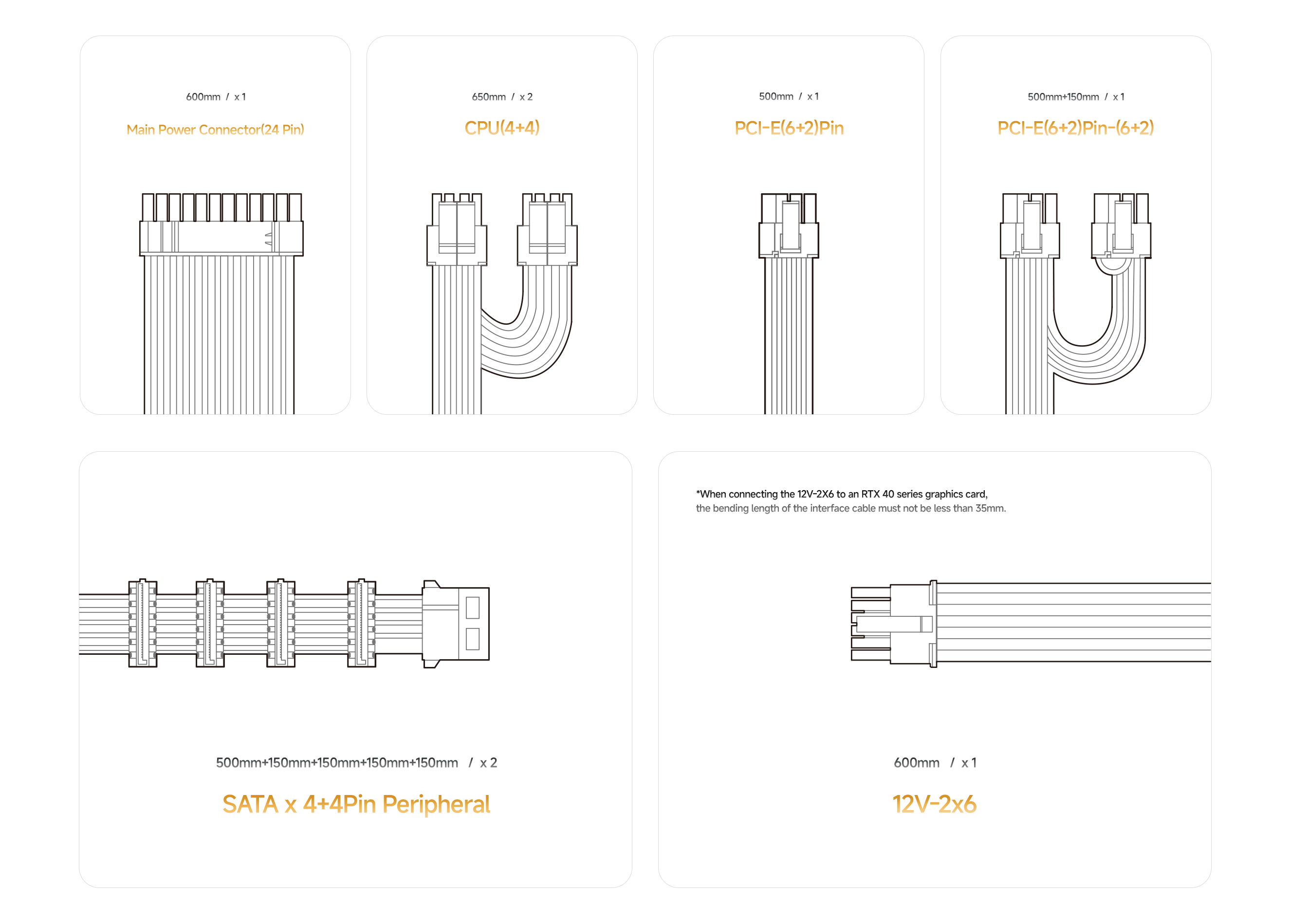 600mm / x 1

Main Power Connector(24 Pin)

650mm / x 2

CPU(4+4)

500mm / x 1

PCI-E(6+2)Pin

500mm+150mm / x 1

PCI-E(6+2)Pin-(6+2)

500mm+150mm+150mm+150mm+150mm / x 2

SATA x 4+4Pin Peripheral

*When connecting the 12V-2X6 to an RTX 40 series graphics card, the bending length of the interface cable must not be less than 35mm.

600mm / x 1

12V-2x6