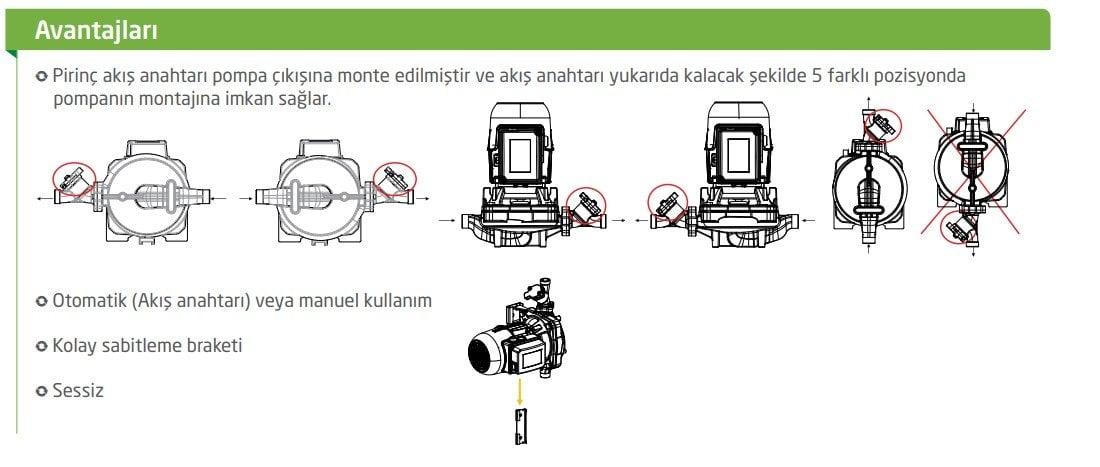 Avantajları

Pirinç akış anahtarı pompa çıkışına monte edilmiştir ve akış anahtarı yukarıda kalacak şekilde 5 farklı pozisyonda pompanın montajına imkan sağlar.

Otomatik (Akış anahtarı) veya manuel kullanım

Kolay sabitleme braketi

Sessiz