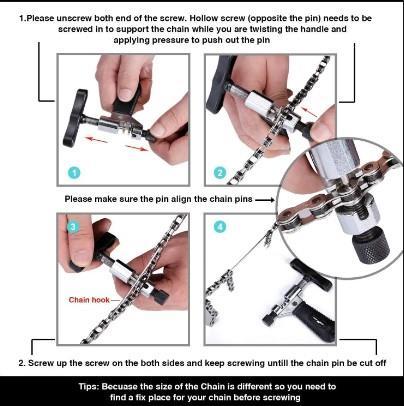 1.Please unscrew both end of the screw. Hollow screw (opposite the pin) needs to be screwed in to support the chain while you are twisting the handle and applying pressure to push out the pin

1

2

Please make sure the pin align the chain pins

3

4

Chain hook

2. Screw up the screw on the both sides and keep screwing untill the chain pin be cut off

Tips: Becuase the size of the Chain is different so you need to find a fix place for your chain before screwing