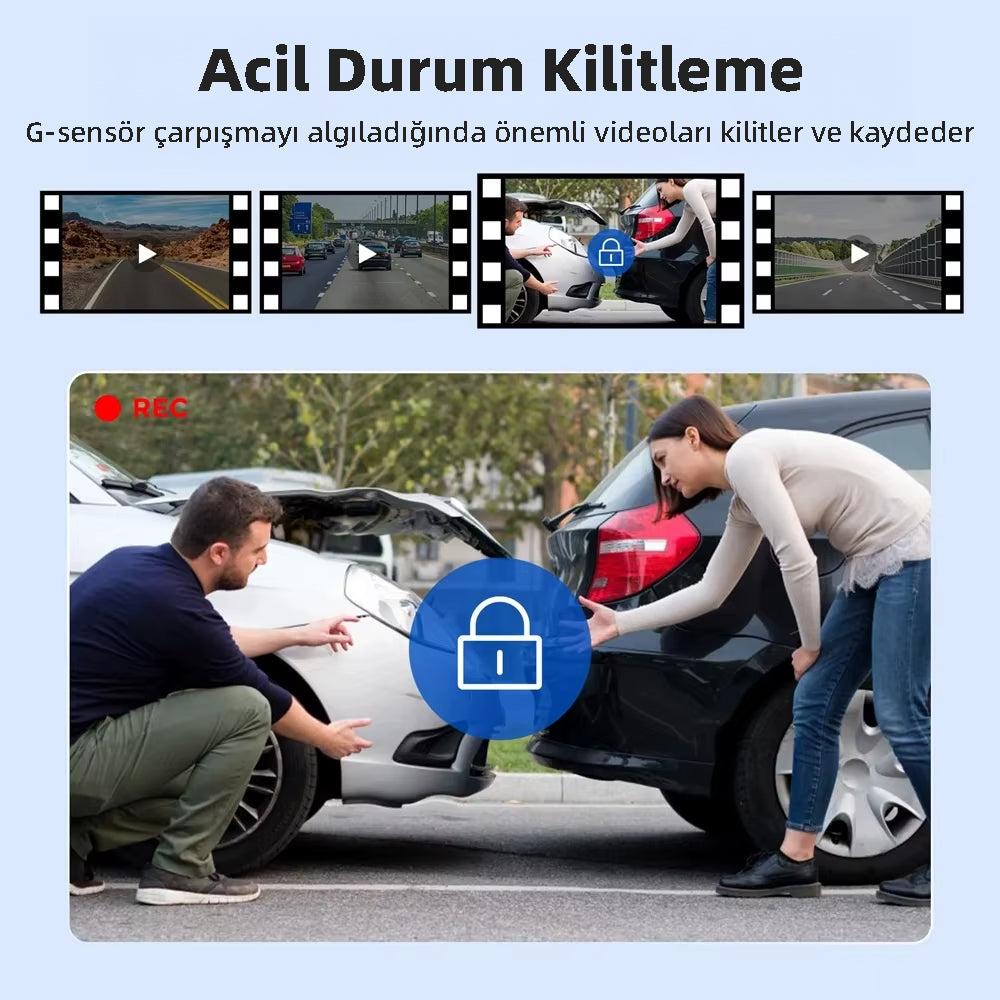 Acil Durum Kilitleme

G-sensör çarpışmayı algıladığında önemli videoları kilitler ve kaydeder

REC