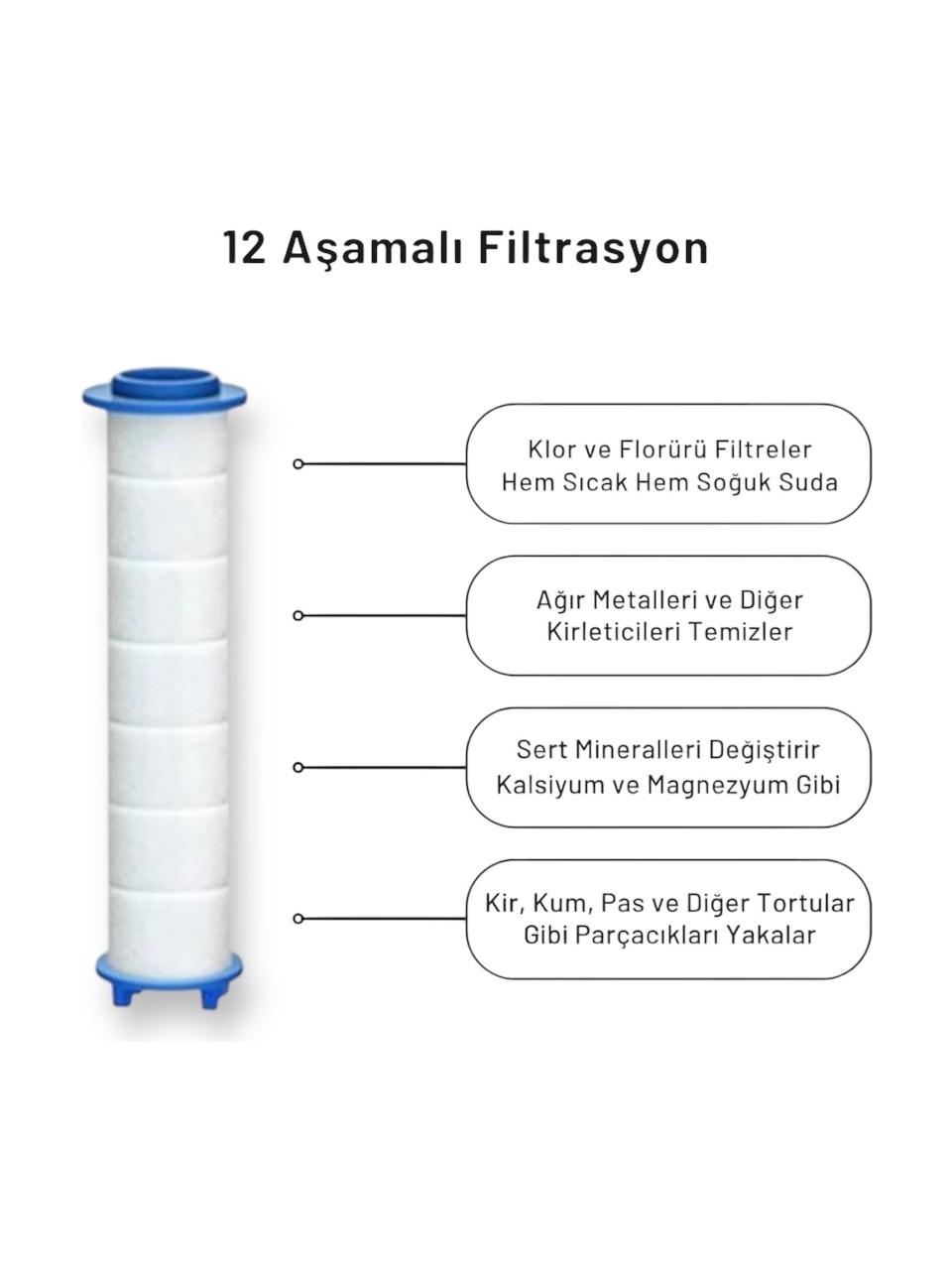 12 Aşamalı Filtrasyon

Klor ve Florürü Filtreler Hem Sıcak Hem Soğuk Suda

Ağır Metalleri ve Diğer Kirleticileri Temizler

Sert Mineralleri Değiştirir Kalsiyum ve Magnezyum Gibi

Kir, Kum, Pas ve Diğer Tortular Gibi Parçacıkları Yakalar