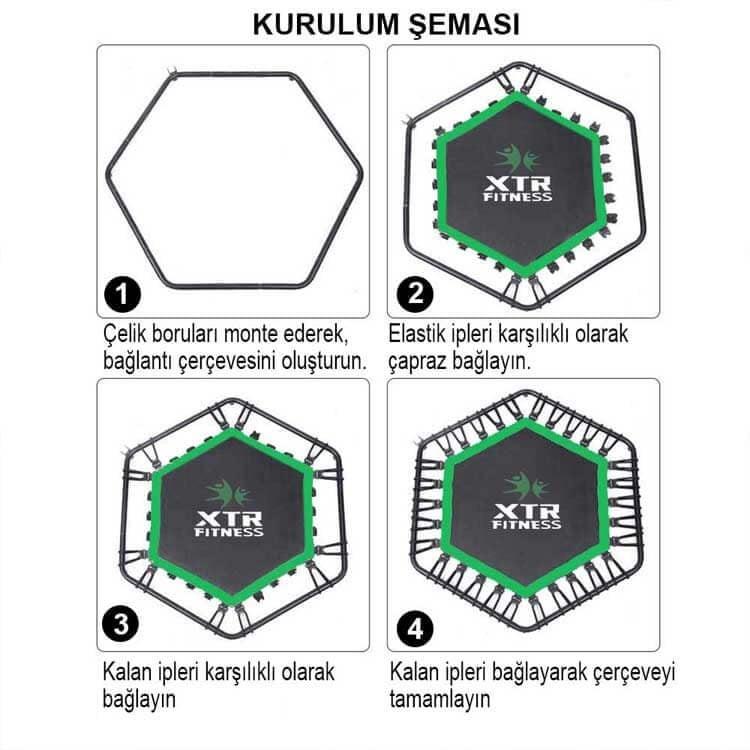 KURULUM ŞEMASI

1

Çelik boruları monte ederek, bağlantı çerçevesini oluşturun.

XTR FITNESS

2

Elastik ipleri karşılıklı olarak çapraz bağlayın.

XTR FITNESS

3

Kalan ipleri karşılıklı olarak bağlayın

XTR FITNESS

4

Kalan ipleri bağlayarak çerçeveyi tamamlayın