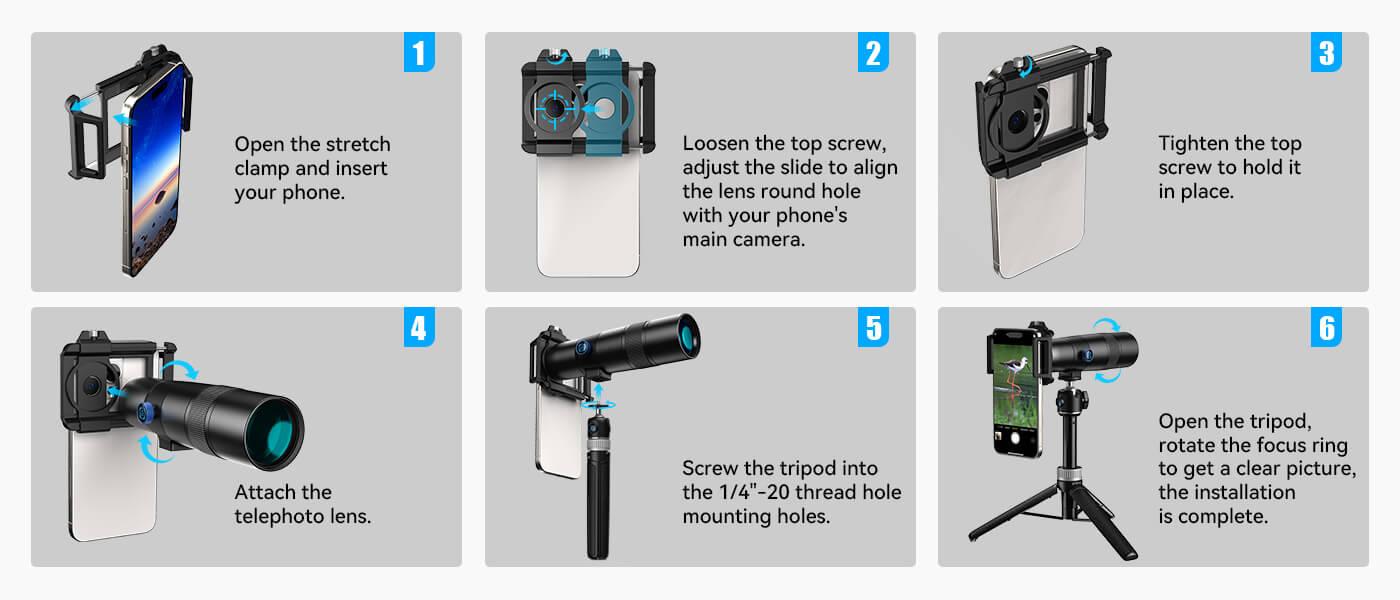 1

Open the stretch clamp and insert your phone.

2

Loosen the top screw, adjust the slide to align the lens round hole with your phone's main camera.

3

Tighten the top screw to hold it in place.

4

Attach the telephoto lens.

5

Screw the tripod into the 1/4"-20 thread hole mounting holes.

6

Open the tripod, rotate the focus ring to get a clear picture, the installation is complete.