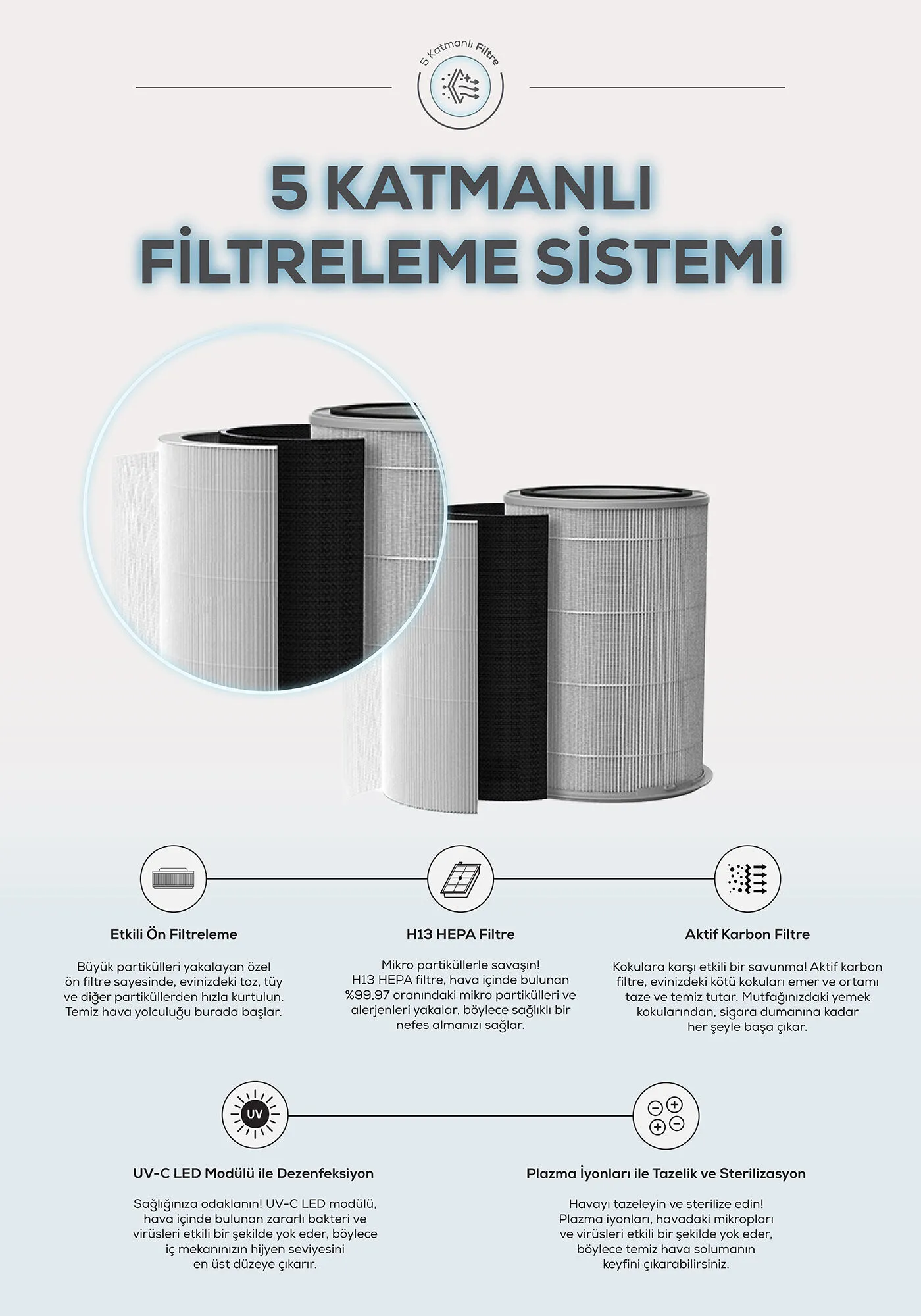 5 Katmanlı Filtre

5 KATMANLI
FİLTRELEME SİSTEMİ

Etkili Ön Filtreleme

Büyük partikülleri yakalayan özel ön filtre sayesinde, evinizdeki toz, tüy ve diğer partiküllerden hızla kurtulun. Temiz hava yolculuğu burada başlar.

H13 HEPA Filtre

Mikro partiküllerle savaşın! H13 HEPA filtre, hava içinde bulunan %99,97 oranındaki mikro partikülleri ve alerjenleri yakalar, böylece sağlıklı bir nefes almanızı sağlar.

Aktif Karbon Filtre

Kokulara karşı etkili bir savunma! Aktif karbon filtre, evinizdeki kötü kokuları emer ve ortamı taze ve temiz tutar. Mutfağınızdaki yemek kokularından, sigara dumanına kadar her şeyle başa çıkar.

UV

UV-C LED Modülü ile Dezenfeksiyon

Sağlığınıza odaklanın! UV-C LED modülü, hava içinde bulunan zararlı bakteri ve virüsleri etkili bir şekilde yok eder, böylece iç mekanınızın hijyen seviyesini en üst düzeye çıkarır.

Plazma İyonları ile Tazelik ve Sterilizasyon

Havayı tazeleyin ve sterilize edin! Plazma iyonları, havadaki mikropları ve virüsleri etkili bir şekilde yok eder, böylece temiz hava solumanın keyfini çıkarabilirsiniz.