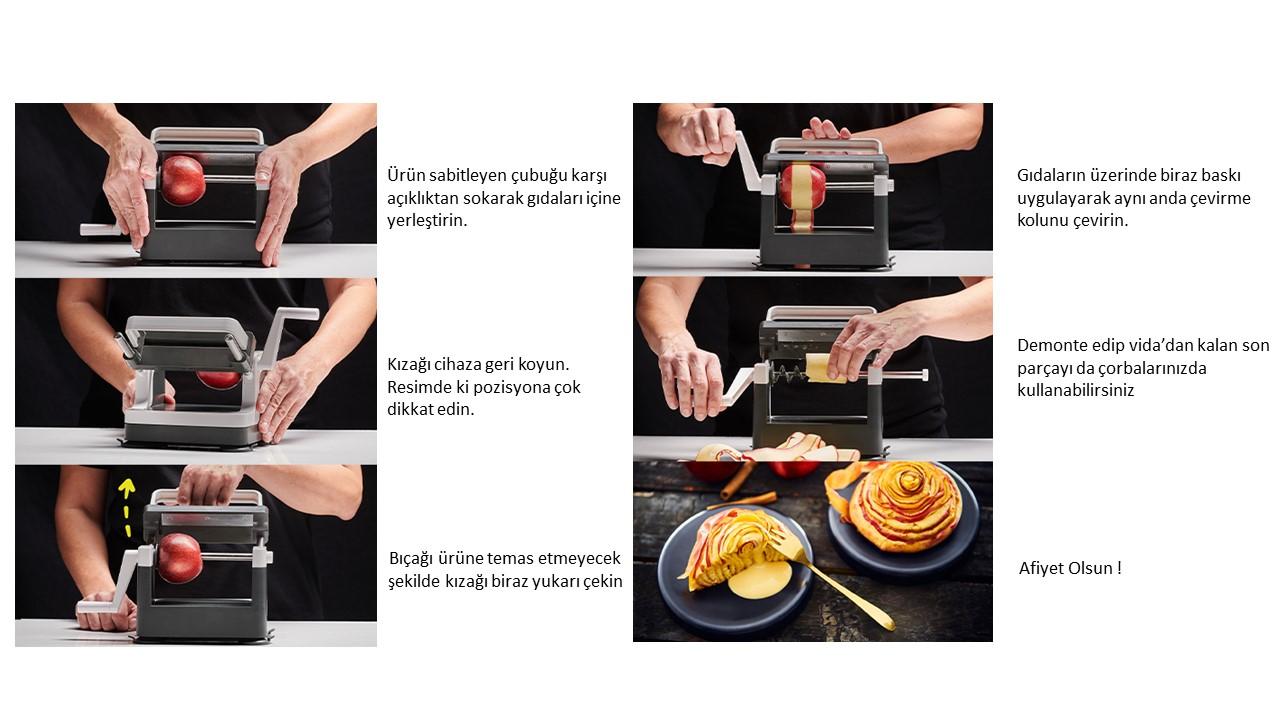 Ürün sabitleyen çubuğu karşı açıklıktan sokarak gıdaları içine yerleştirin.

Kızağı cihaza geri koyun. Resimde ki pozisyona çok dikkat edin.

Bıçağı ürüne temas etmeyecek şekilde kızağı biraz yukarı çekin

Gıdaların üzerinde biraz baskı uygulayarak aynı anda çevirme kolunu çevirin.

Demonte edip vida'dan kalan son parçayı da çorbalarınızda kullanabilirsiniz

Afiyet Olsun !