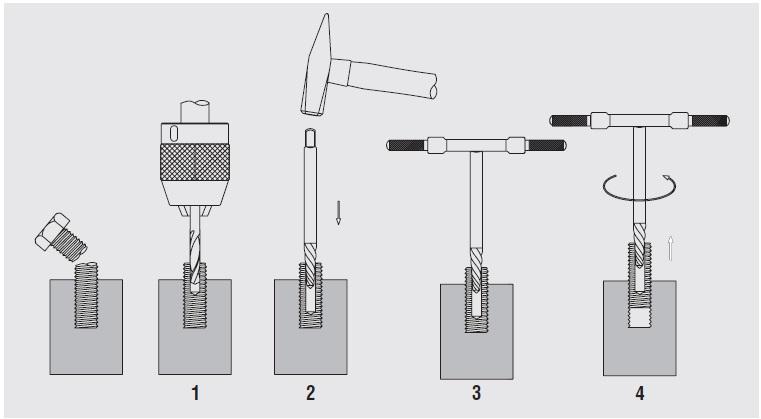 1

2

3

4