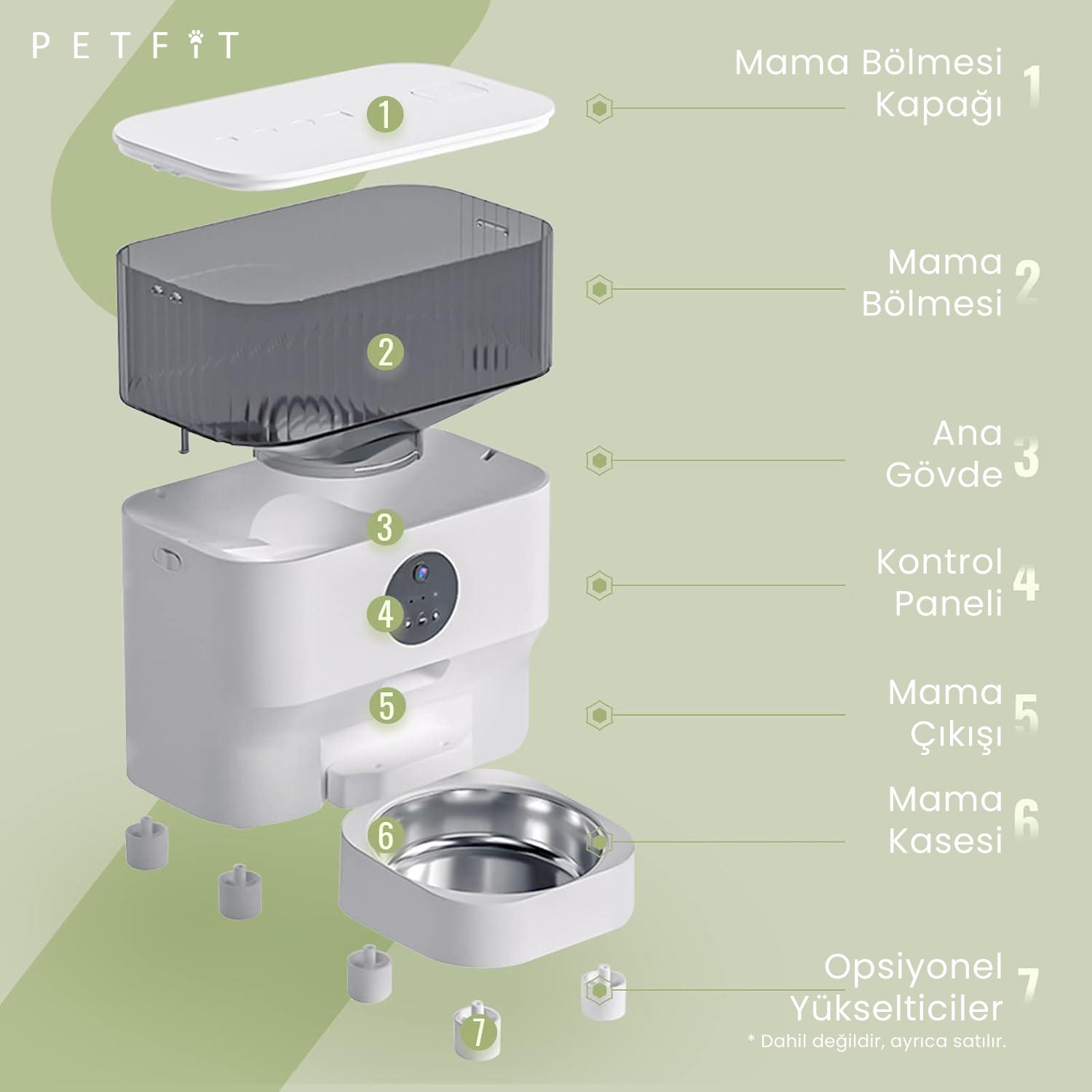 PETFIT

1

2

3

4

5

6

7

Mama Bölmesi Kapağı 1

Mama Bölmesi 2

Ana Gövde 3

Kontrol Paneli 4

Mama Çıkışı 5

Mama Kasesi 6

Opsiyonel Yükselticiler 7
* Dahil değildir, ayrıca satılır.