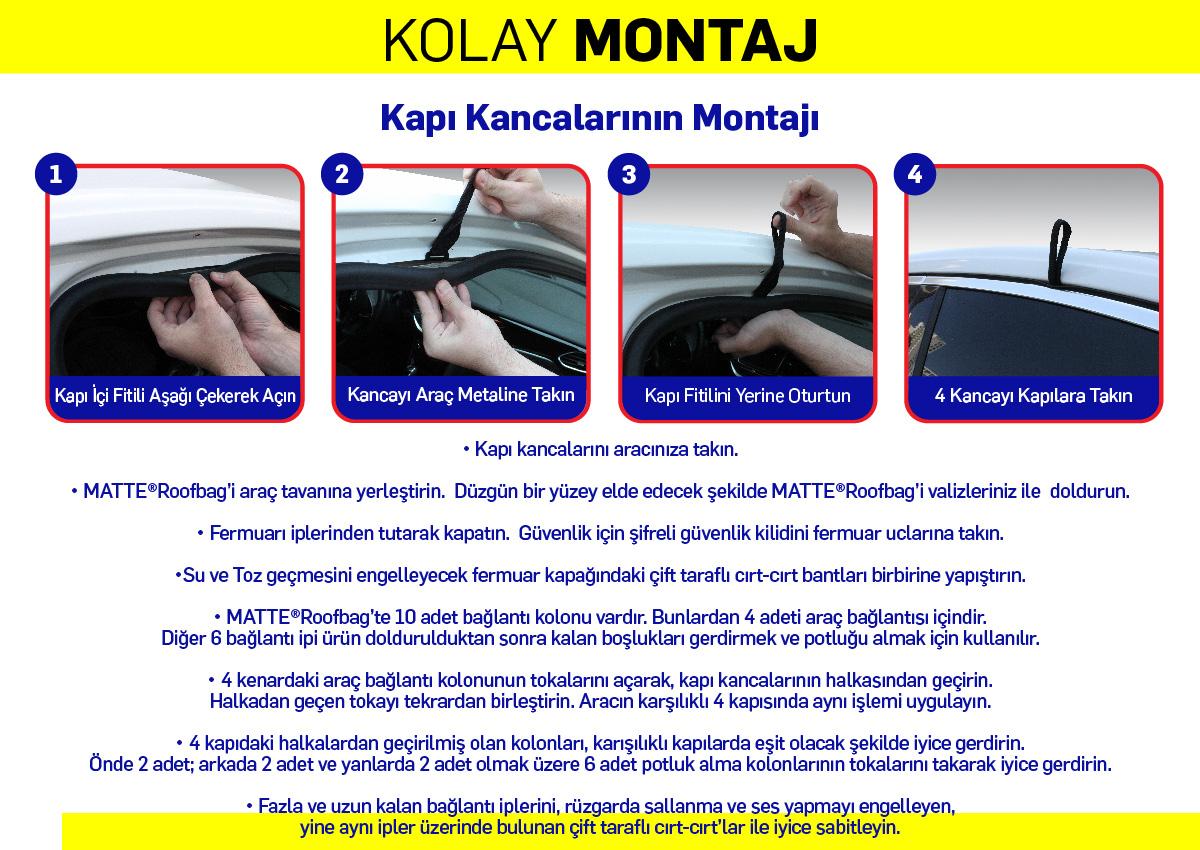 KOLAY MONTAJ

Kapı Kancalarının Montajı

1
Kapı İçi Fitili Aşağı Çekerek Açın

2
Kancayı Araç Metaline Takın

3
Kapı Fitilini Yerine Oturtun

4
4 Kancayı Kapılara Takın

• Kapı kancalarını aracınıza takın.

• MATTE®Roofbag'i araç tavanına yerleştirin. Düzgün bir yüzey elde edecek şekilde MATTE®Roofbag'i valizleriniz ile doldurun.

• Fermuarı iplerinden tutarak kapatın. Güvenlik için şifreli güvenlik kilidini fermuar uclarına takın.

•Su ve Toz geçmesini engelleyecek fermuar kapağındaki çift taraflı cırt-cırt bantları birbirine yapıştırın.

• MATTE®Roofbag'te 10 adet bağlantı kolonu vardır. Bunlardan 4 adeti araç bağlantısı içindir. Diğer 6 bağlantı ipi ürün doldurulduktan sonra kalan boşlukları gerdirmek ve potluğu almak için kullanılır.

• 4 kenardaki araç bağlantı kolonunun tokalarını açarak, kapı kancalarının halkasından geçirin. Halkadan geçen tokayı tekrardan birleştirin. Aracın karşılıklı 4 kapısında aynı işlemi uygulayın.

• 4 kapıdaki halkalardan geçirilmiş olan kolonları, karışılıklı kapılarda eşit olacak şekilde iyice gerdirin. Önde 2 adet; arkada 2 adet ve yanlarda 2 adet olmak üzere 6 adet potluk alma kolonlarının tokalarını takarak iyice gerdirin.

• Fazla ve uzun kalan bağlantı iplerini, rüzgarda sallanma ve ses yapmayı engelleyen, yine aynı ipler üzerinde bulunan çift taraflı cırt-cırt'lar ile iyice sabitleyin.