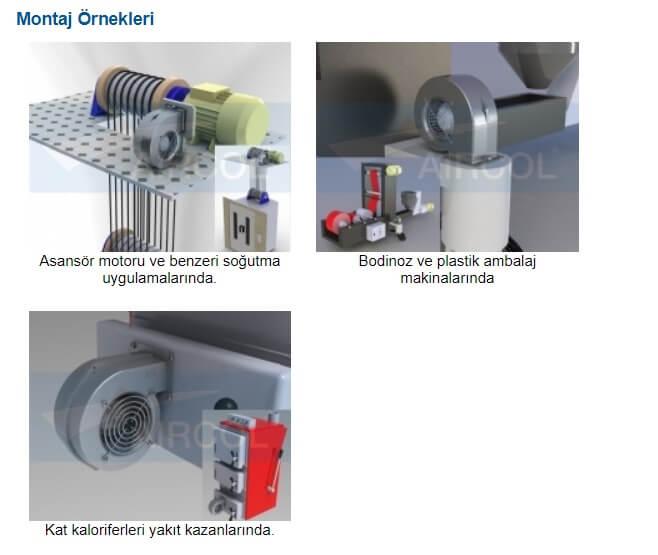 Montaj Örnekleri

AIRCOOL

Asansör motoru ve benzeri soğutma uygulamalarında.

AIRCOOL

Bodinoz ve plastik ambalaj makinalarında

AIRCOOL

Kat kaloriferleri yakıt kazanlarında.