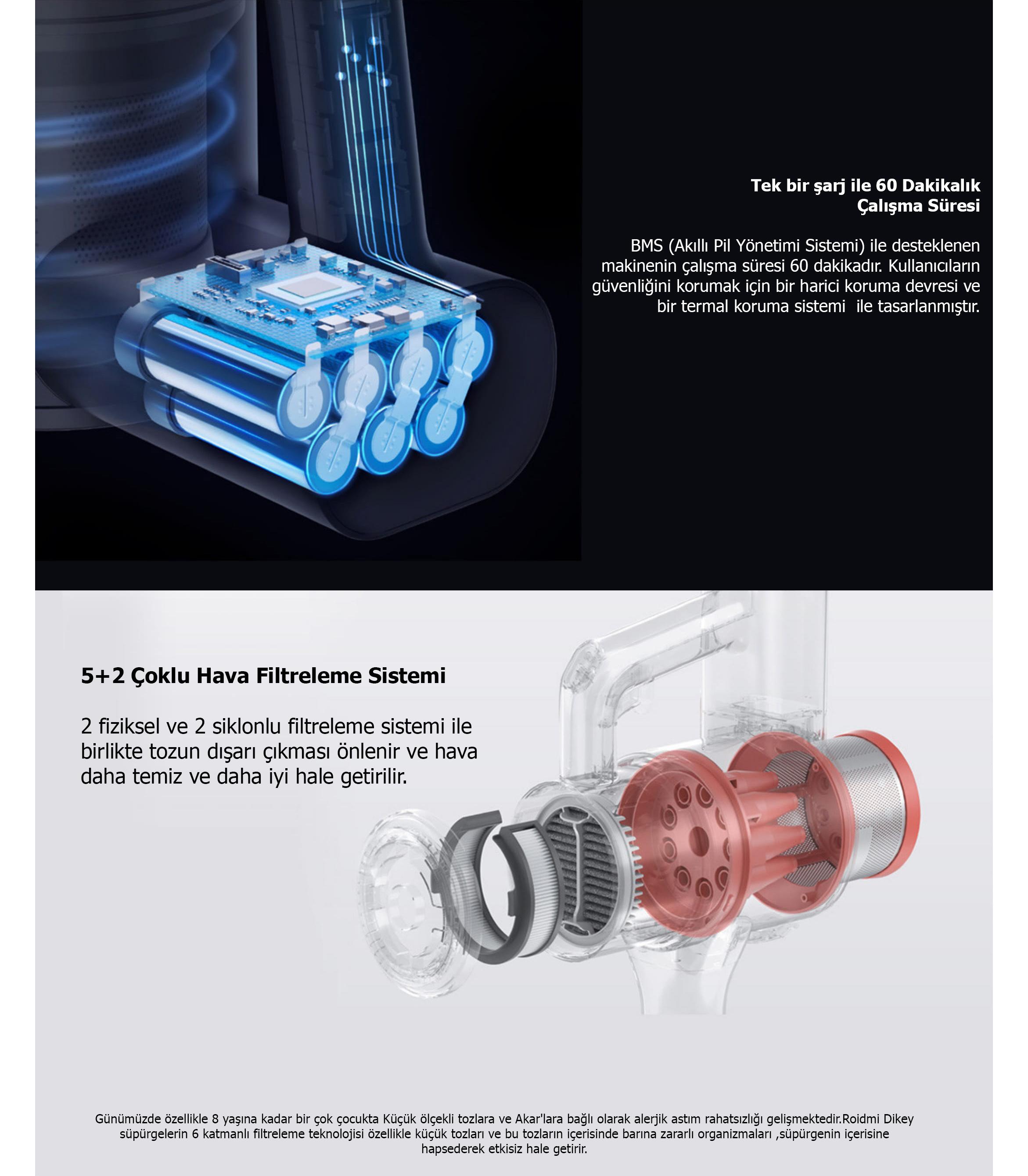 Tek bir şarj ile 60 Dakikalık Çalışma Süresi

BMS (Akıllı Pil Yönetimi Sistemi) ile desteklenen makinenin çalışma süresi 60 dakikadır. Kullanıcıların güvenliğini korumak için bir harici koruma devresi ve bir termal koruma sistemi  ile tasarlanmıştır.

5+2 Çoklu Hava Filtreleme Sistemi

2 fiziksel ve 2 siklonlu filtreleme sistemi ile birlikte tozun dışarı çıkması önlenir ve hava daha temiz ve daha iyi hale getirilir.

Günümüzde özellikle 8 yaşına kadar bir çok çocukta Küçük ölçekli tozlara ve Akar'lara bağlı olarak alerjik astım rahatsızlığı gelişmektedir.Roidmi Dikey süpürgelerin 6 katmanlı filtreleme teknolojisi özellikle küçük tozları ve bu tozların içerisinde barına zararlı organizmaları ,süpürgenin içerisine hapsederek etkisiz hale getirir.