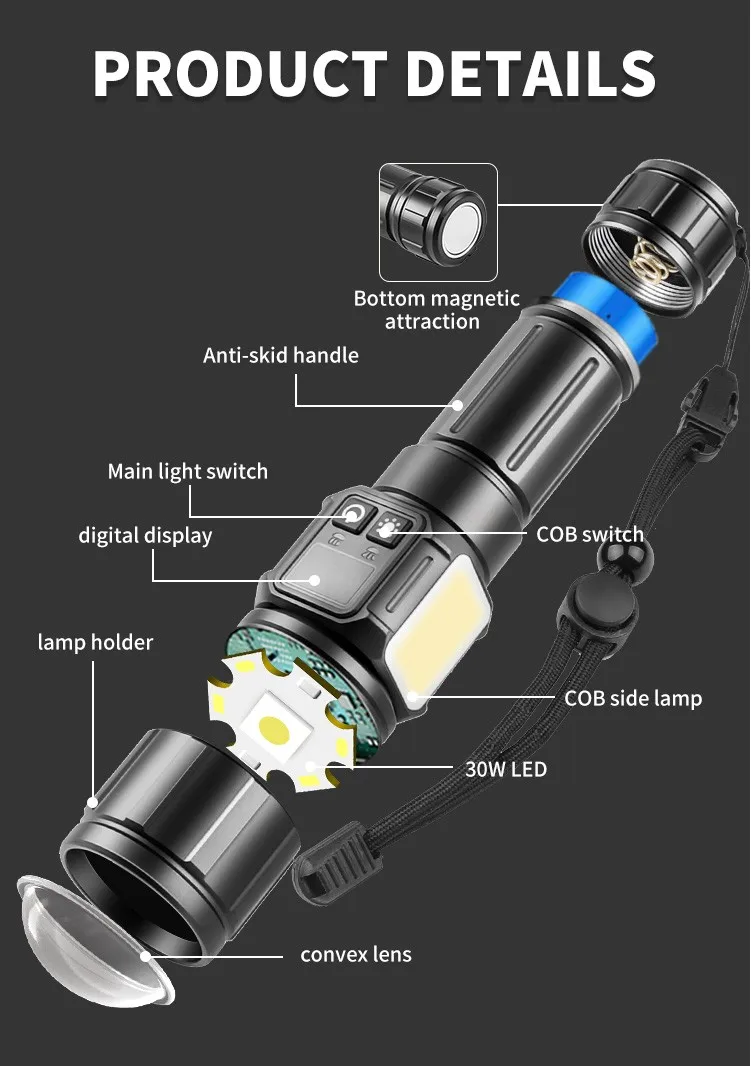 PRODUCT DETAILS

Bottom magnetic attraction

Anti-skid handle

Main light switch

digital display

COB switch

lamp holder

COB side lamp

30W LED

convex lens