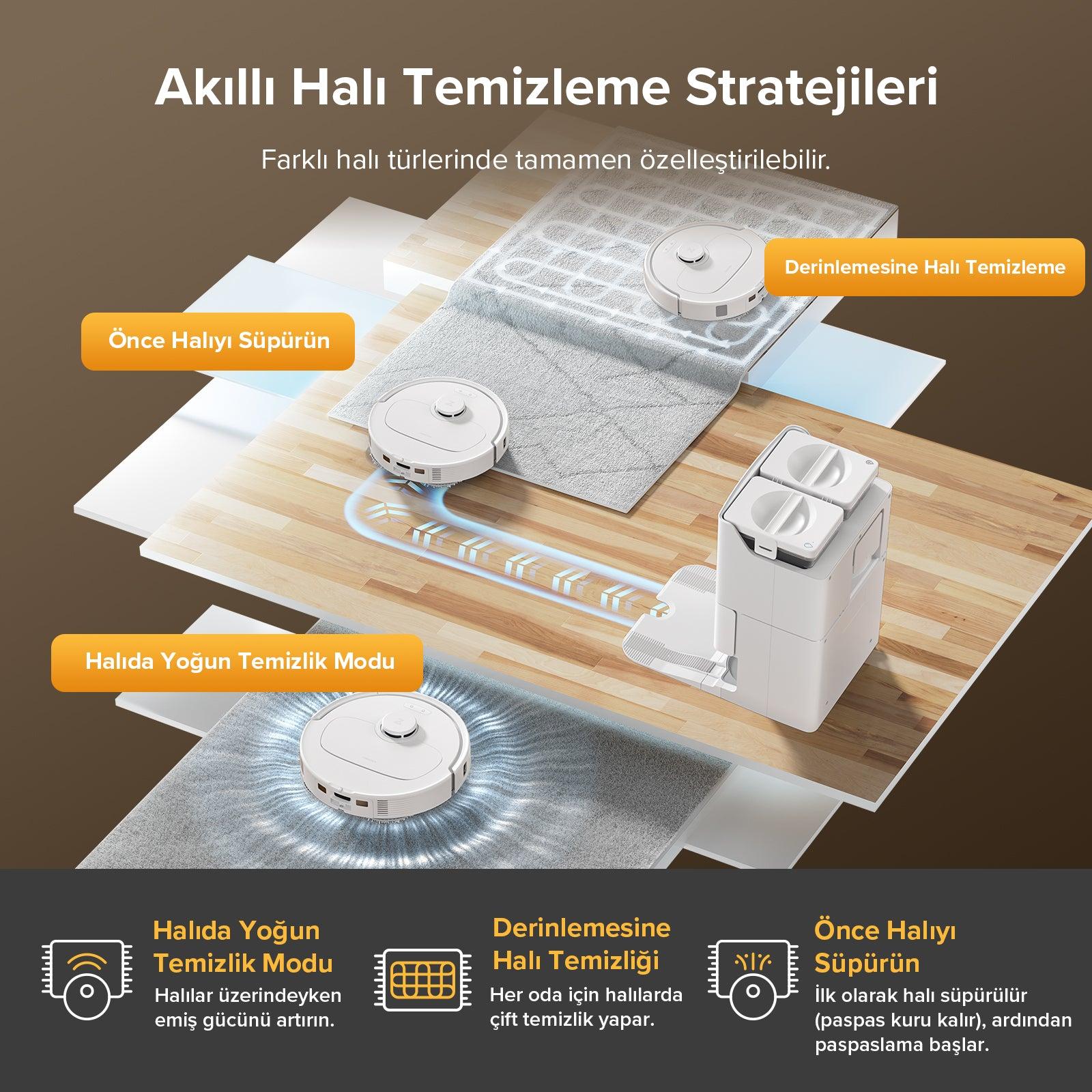 Akıllı Halı Temizleme Stratejileri

Farklı halı türlerinde tamamen özelleştirilebilir.

Derinlemesine Halı Temizleme

Önce Halıyı Süpürün

Halıda Yoğun Temizlik Modu

Halıda Yoğun Temizlik Modu
Halılar üzerindeyken emiş gücünü artırın.

Derinlemesine Halı Temizliği
Her oda için halılarda çift temizlik yapar.

Önce Halıyı Süpürün
İlk olarak halı süpürülür (paspas kuru kalır), ardından paspaslama başlar.