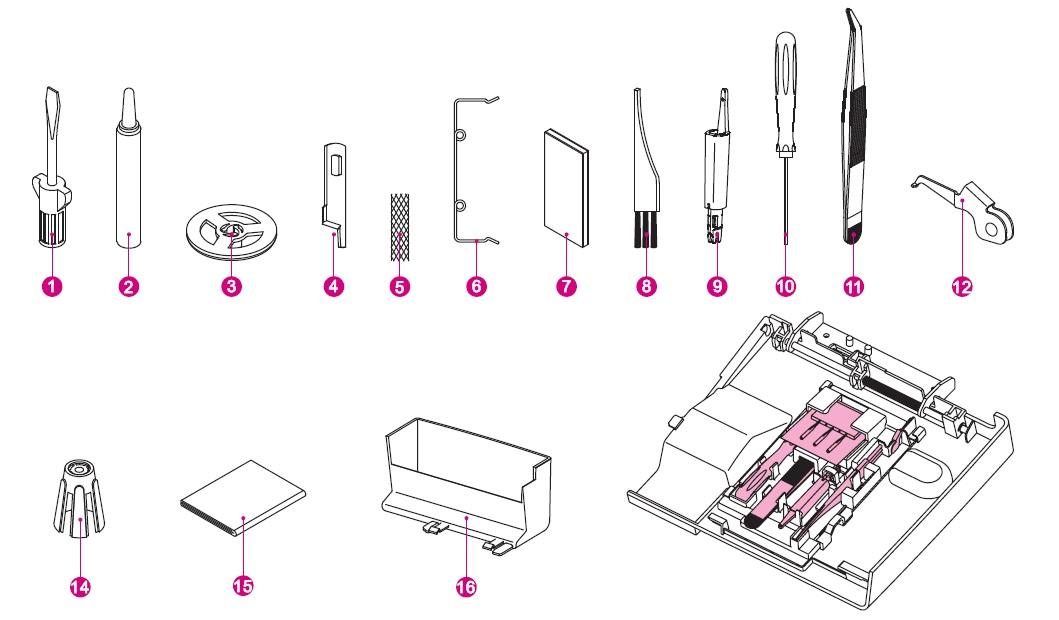 1 2 3 4 5 6 7 8 9 10 11 12

14 15 16