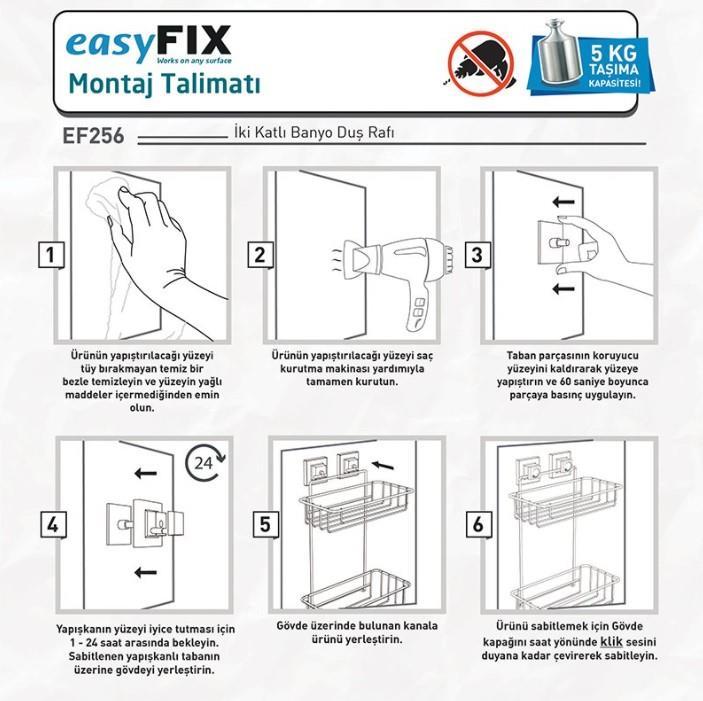 easyFIX
Works on any surface
Montaj Talimatı

5 KG
TAŞIMA
KAPASİTESİ!

EF256 İki Katlı Banyo Duş Rafı

1
Ürünün yapıştırılacağı yüzeyi tüy bırakmayan temiz bir bezle temizleyin ve yüzeyin yağlı maddeler içermediğinden emin olun.

2
Ürünün yapıştırılacağı yüzeyi saç kurutma makinası yardımıyla tamamen kurutun.

3
Taban parçasının koruyucu yüzeyini kaldırarak yüzeye yapıştırın ve 60 saniye boyunca parçaya basınç uygulayın.

4
24
Yapışkanın yüzeyi iyice tutması için 1 - 24 saat arasında bekleyin. Sabitlenen yapışkanlı tabanın üzerine gövdeyi yerleştirin.

5
Gövde üzerinde bulunan kanala ürünü yerleştirin.

6
Ürünü sabitlemek için Gövde kapağını saat yönünde klik sesini duyana kadar çevirerek sabitleyin.