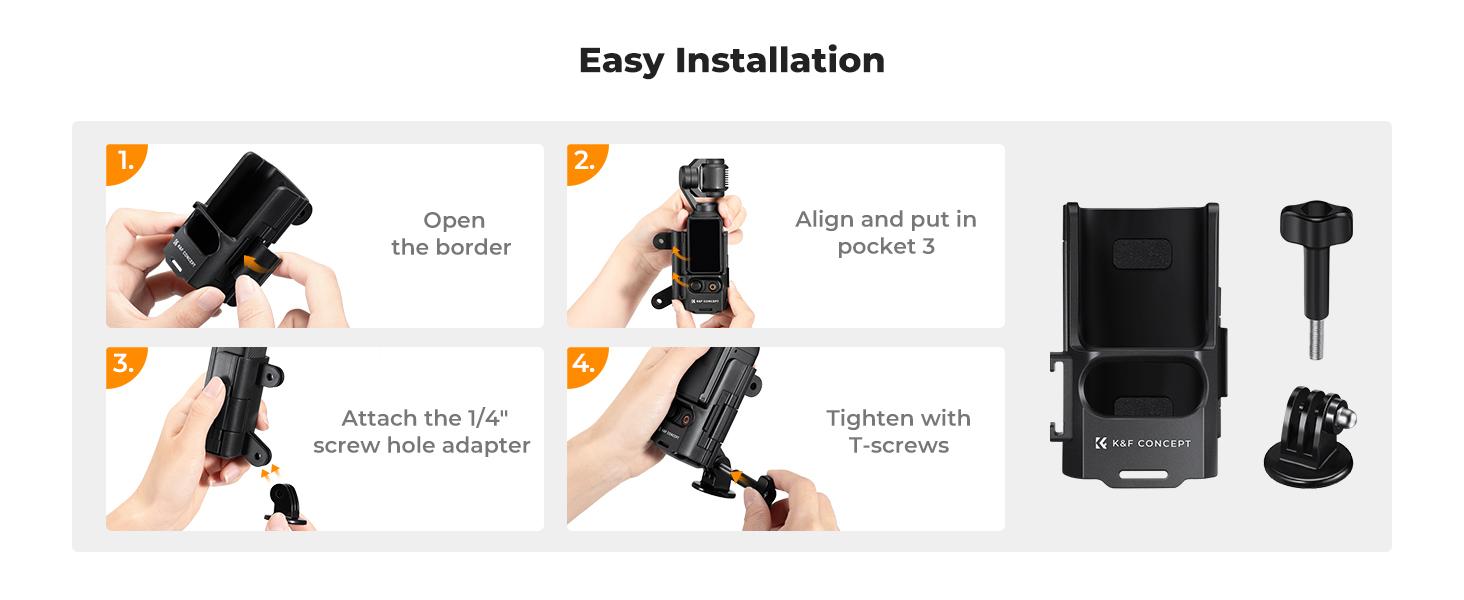 Easy Installation

1.
K&F CONCEPT
Open the border

2.
K&F CONCEPT
Align and put in pocket 3

3.
Attach the 1/4" screw hole adapter

4.
Tighten with T-screws

K&F CONCEPT