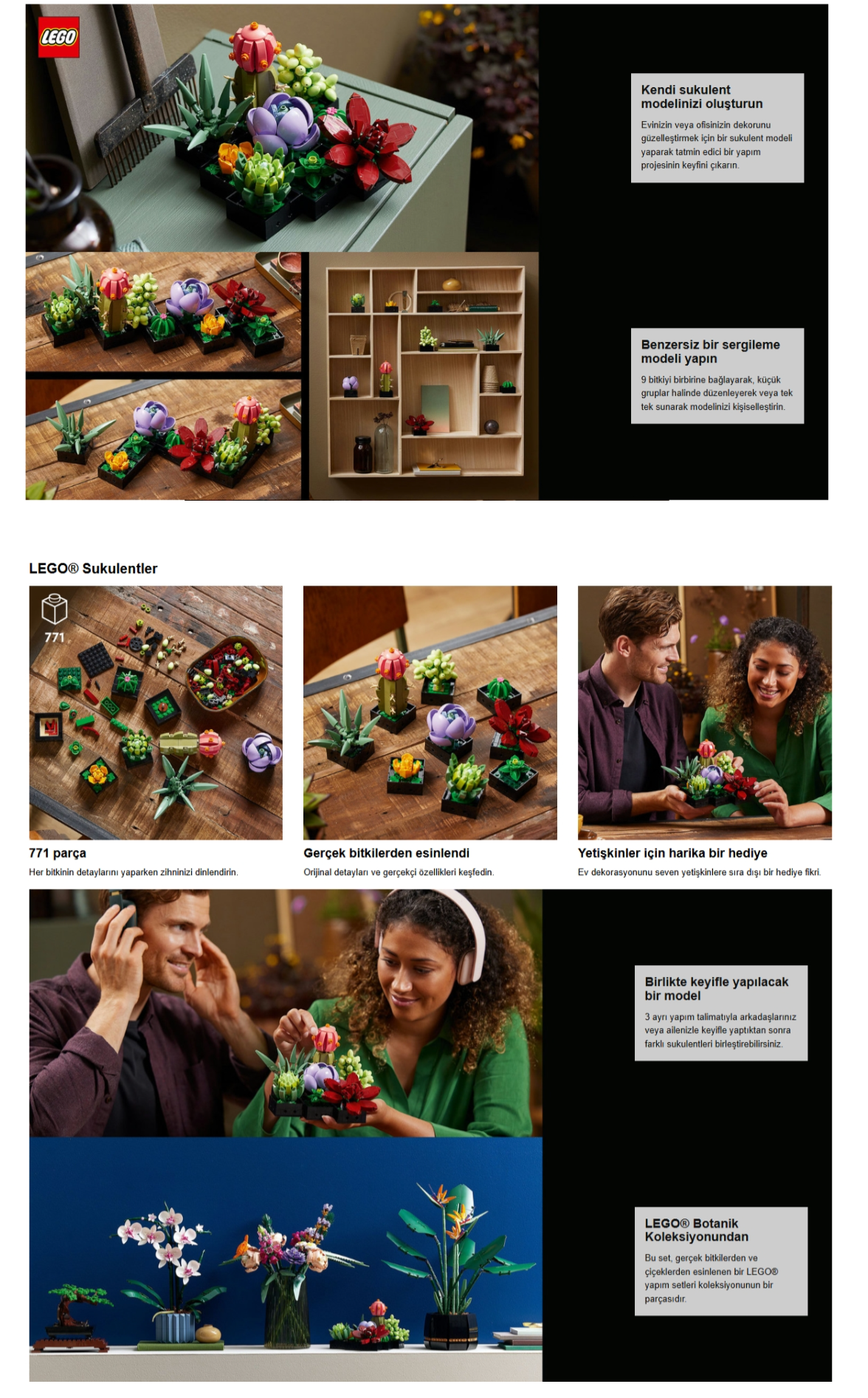 LEGO

Kendi sukulent modelinizi oluşturun

Evinizin veya ofisinizin dekorunu güzelleştirmek için bir sukulent modeli yaparak tatmin edici bir yapım projesinin keyfini çıkarın.

Benzersiz bir sergileme modeli yapın

9 bitkiyi birbirine bağlayarak, küçük gruplar halinde düzenleyerek veya tek tek sunarak modelinizi kişiselleştirin.

LEGO® Sukulentler

771

771 parça

Her bitkinin detaylarını yaparken zihninizi dinlendirin.

Gerçek bitkilerden esinlendi

Orijinal detayları ve gerçekçi özellikleri keşfedin.

Yetişkinler için harika bir hediye

Ev dekorasyonunu seven yetişkinlere sıra dışı bir hediye fikri.

Birlikte keyifle yapılacak bir model

3 ayrı yapım talimatıyla arkadaşlarınız veya ailenizle keyifle yaptıktan sonra farklı sukulentleri birleştirebilirsiniz.

LEGO® Botanik Koleksiyonundan

Bu set, gerçek bitkilerden ve çiçeklerden esinlenen bir LEGO® yapım setleri koleksiyonunun bir parçasıdır.