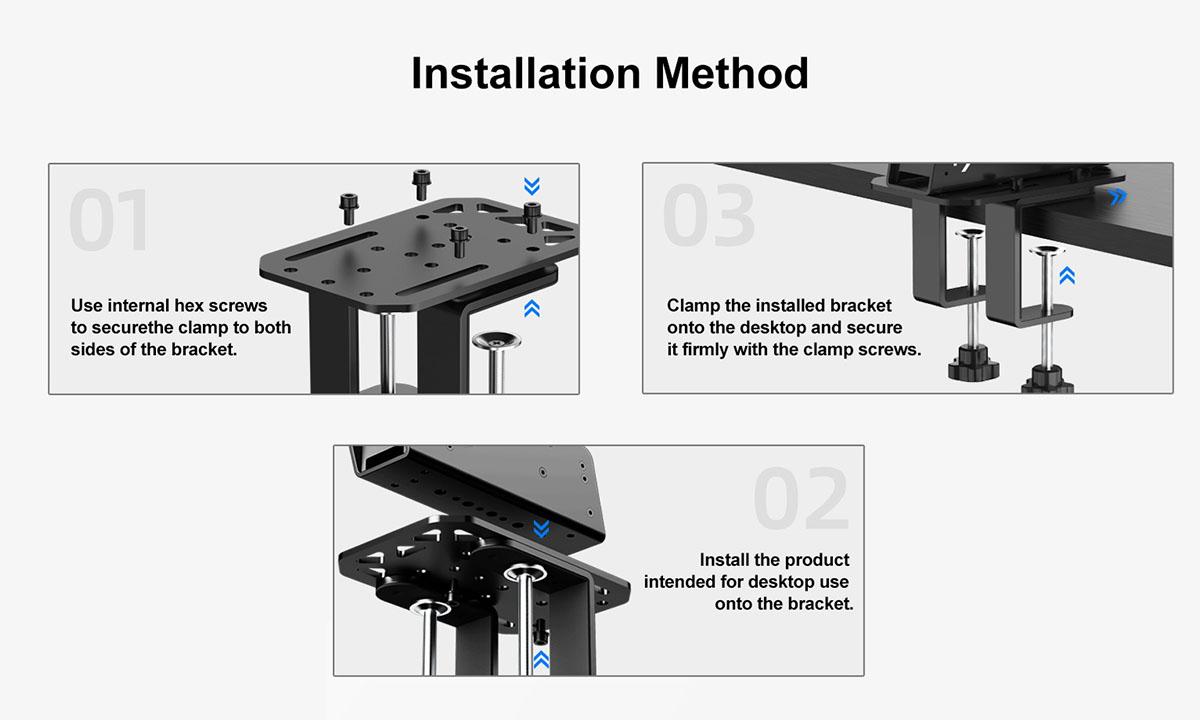 Installation Method

01

Use internal hex screws to securethe clamp to both sides of the bracket.

03

Clamp the installed bracket onto the desktop and secure it firmly with the clamp screws.

02

Install the product intended for desktop use onto the bracket.