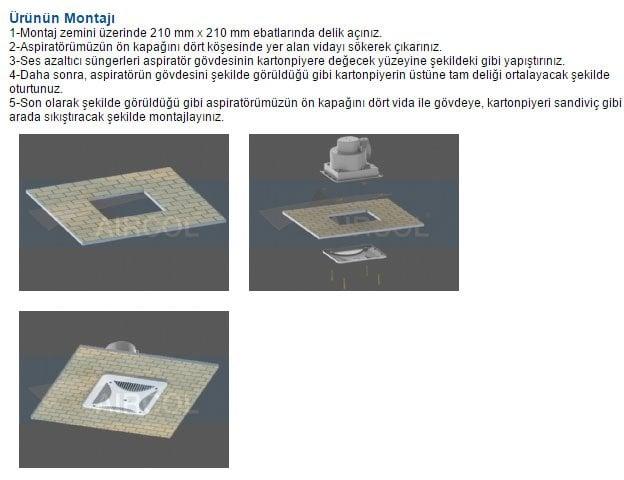 Ürünün Montajı

1-Montaj zemini üzerinde 210 mm x 210 mm ebatlarında delik açınız.
2-Aspiratörümüzün ön kapağını dört köşesinde yer alan vidayı sökerek çıkarınız.
3-Ses azaltıcı süngerleri aspiratör gövdesinin kartonpiyere değecek yüzeyine şekildeki gibi yapıştırınız.
4-Daha sonra, aspiratörün gövdesini şekilde görüldüğü gibi kartonpiyerin üstüne tam deliği ortalayacak şekilde oturtunuz.
5-Son olarak şekilde görüldüğü gibi aspiratörümüzün ön kapağını dört vida ile gövdeye, kartonpiyeri sandiviç gibi arada sıkıştıracak şekilde montajlayınız.

AIRCOL

AIRCOL

AIRCOL