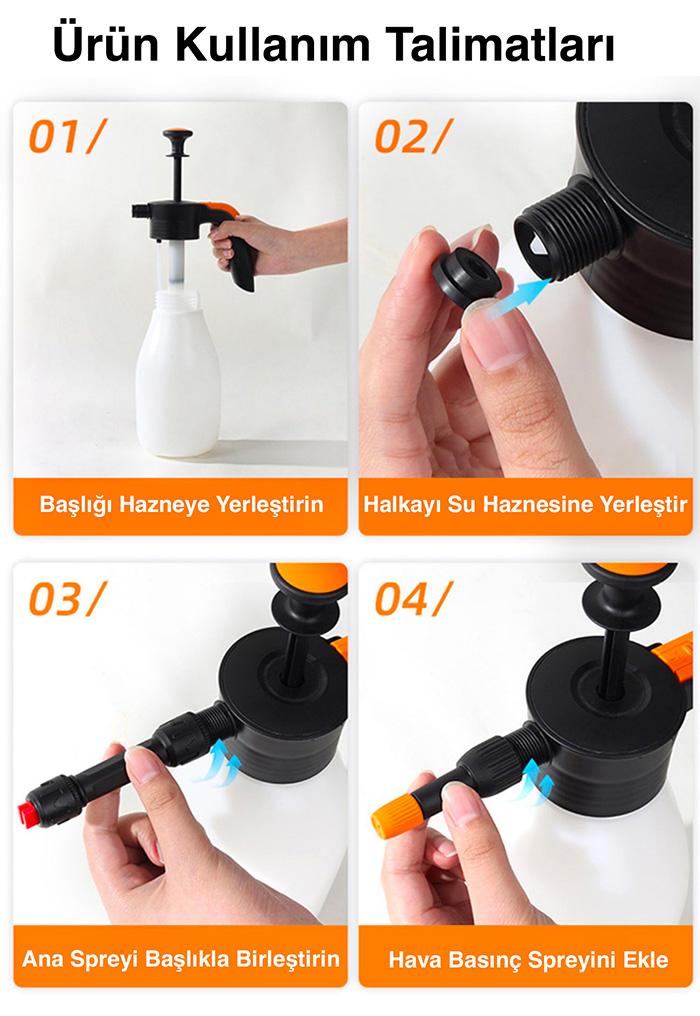 Ürün Kullanım Talimatları

01/

Başlığı Hazneye Yerleştirin

02/

Halkayı Su Haznesine Yerleştir

03/

Ana Spreyi Başlıkla Birleştirin

04/

Hava Basınç Spreyini Ekle