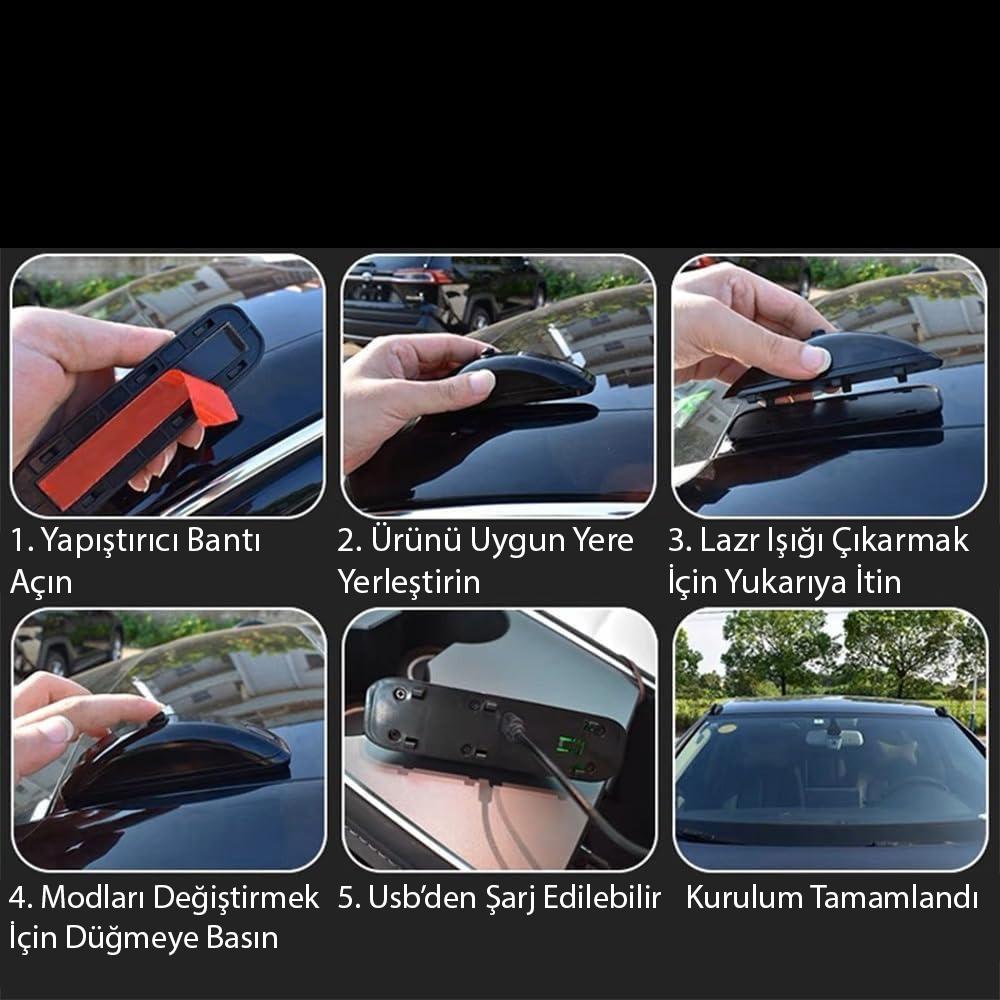 1. Yapıştırıcı Bantı Açın

2. Ürünü Uygun Yere Yerleştirin

3. Lazr Işığı Çıkarmak İçin Yukarıya İtin

4. Modları Değiştirmek İçin Düğmeye Basın

5. Usb'den Şarj Edilebilir

Kurulum Tamamlandı