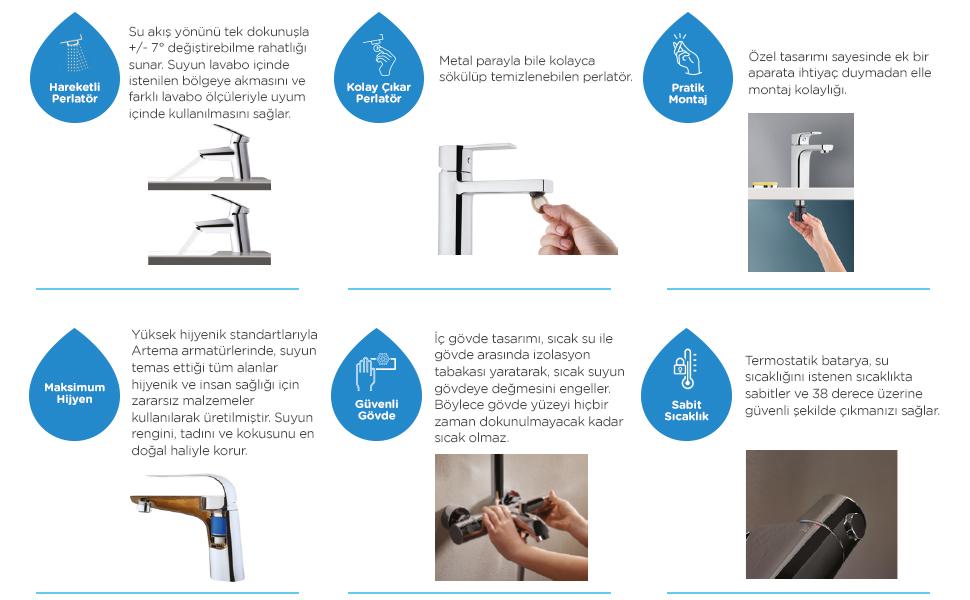 Hareketli Perlatör

Su akış yönünü tek dokunuşla +/- 7° değiştirebilme rahatlığı sunar. Suyun lavabo içinde istenilen bölgeye akmasını ve farklı lavabo ölçüleriyle uyum içinde kullanılmasını sağlar.

Kolay Çıkar Perlatör

Metal parayla bile kolayca sökülüp temizlenebilen perlatör.

Pratik Montaj

Özel tasarımı sayesinde ek bir aparata ihtiyaç duymadan elle montaj kolaylığı.

Maksimum Hijyen

Yüksek hijyenik standartlarıyla Artema armatürlerinde, suyun temas ettiği tüm alanlar hijyenik ve insan sağlığı için zararsız malzemeler kullanılarak üretilmiştir. Suyun rengini, tadını ve kokusunu en doğal haliyle korur.

Güvenli Gövde

İç gövde tasarımı, sıcak su ile gövde arasında izolasyon tabakası yaratarak, sıcak suyun gövdeye değmesini engeller. Böylece gövde yüzeyi hiçbir zaman dokunulmayacak kadar sıcak olmaz.

Sabit Sıcaklık

Termostatik batarya, su sıcaklığını istenen sıcaklıkta sabitler ve 38 derece üzerine güvenli şekilde çıkmanızı sağlar.