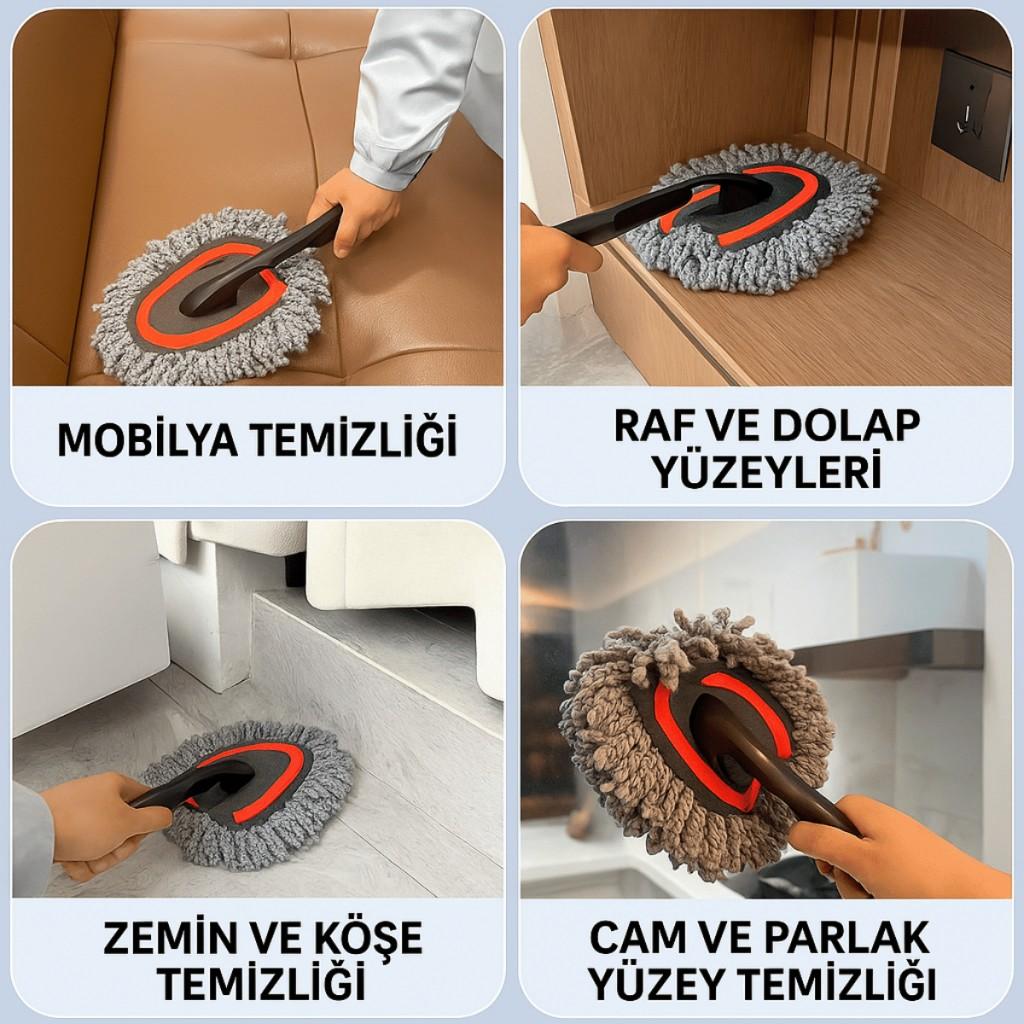 MOBİLYA TEMİZLİĞİ

RAF VE DOLAP YÜZEYLERİ

ZEMİN VE KÖŞE TEMİZLİĞİ

CAM VE PARLAK YÜZEY TEMİZLİĞİ