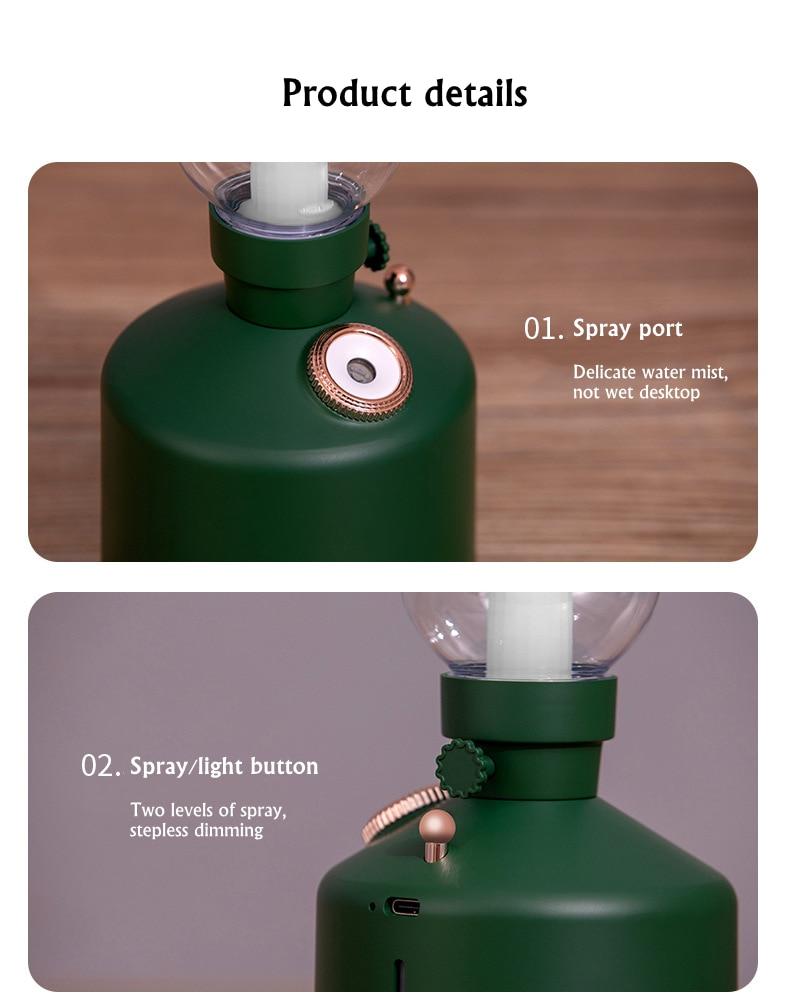 Product details

01. Spray port

Delicate water mist, not wet desktop

02. Spray/light button

Two levels of spray, stepless dimming