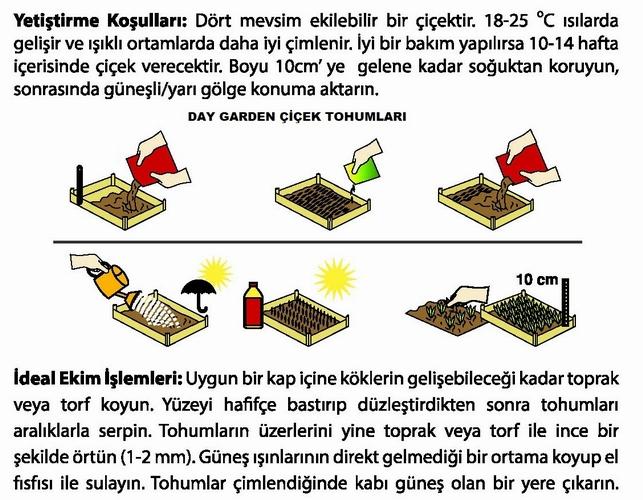 **Yetiştirme Koşulları:** Dört mevsim ekilebilir bir çiçektir. 18-25 °C ısılarda gelişir ve ışıklı ortamlarda daha iyi çimlenir. İyi bir bakım yapılırsa 10-14 hafta içerisinde çiçek verecektir. Boyu 10cm' ye gelene kadar soğuktan koruyun, sonrasında güneşli/yarı gölge konuma aktarın.

DAY GARDEN ÇİÇEK TOHUMLARI

10 cm

**İdeal Ekim İşlemleri:** Uygun bir kap içine köklerin gelişebileceği kadar toprak veya torf koyun. Yüzeyi hafifçe bastırıp düzleştirdikten sonra tohumları aralıklarla serpin. Tohumların üzerlerini yine toprak veya torf ile ince bir şekilde örtün (1-2 mm). Güneş ışınlarının direkt gelmediği bir ortama koyup el fısfısı ile sulayın. Tohumlar çimlendiğinde kabı güneş olan bir yere çıkarın.