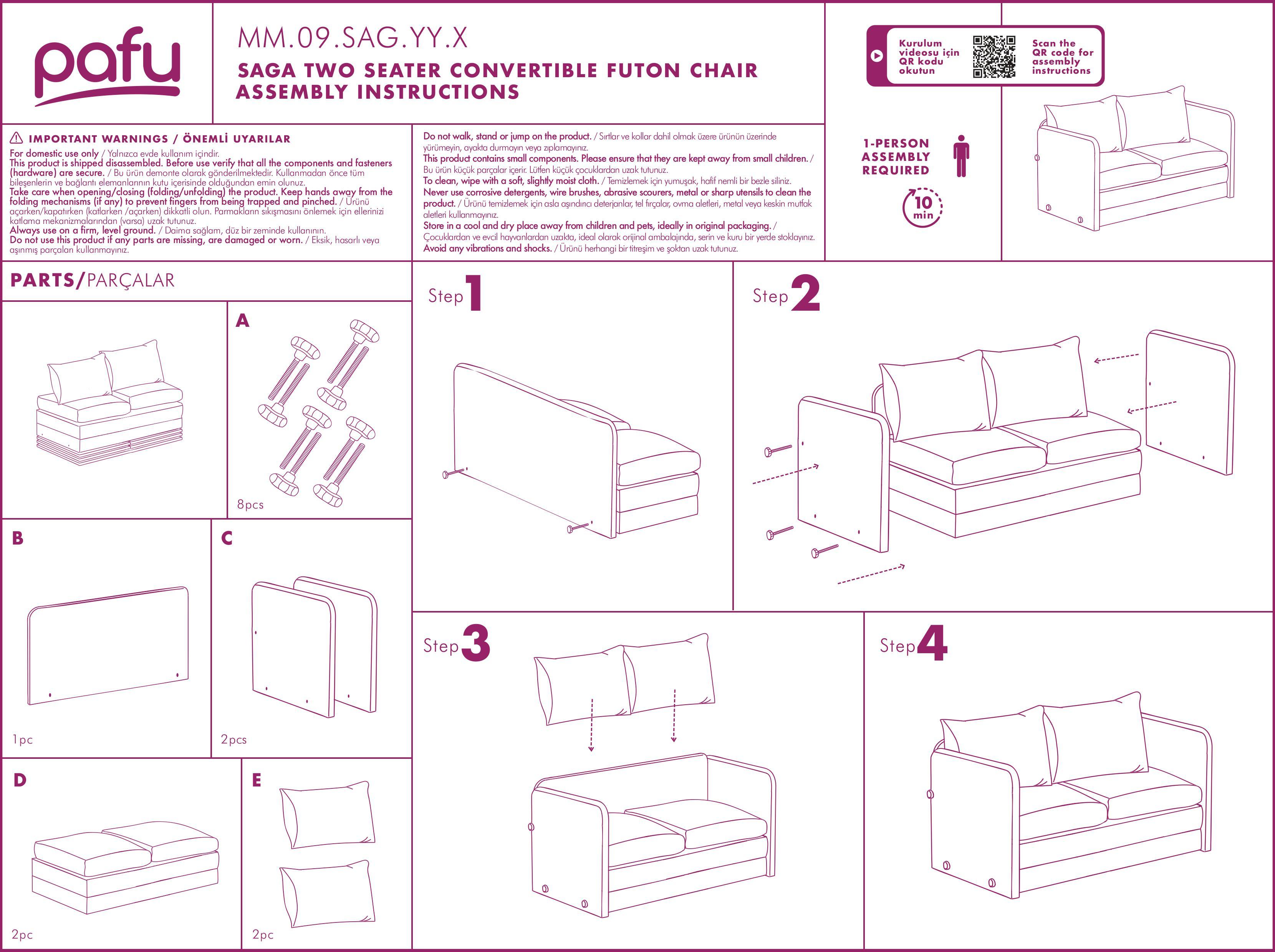 pafu

MM.09.SAG.YY.X

SAGA TWO SEATER CONVERTIBLE FUTON CHAIR ASSEMBLY INSTRUCTIONS

Kurulum videosu için QR kodu okutun

Scan the QR code for assembly instructions

IMPORTANT WARNINGS / ÖNEMLİ UYARILAR

For domestic use only / Yalnızca evde kullanım içindir.
This product is shipped disassembled. Before use verify that all the components and fasteners (hardware) are secure. / Bu ürün demonte olarak gönderilmektedir. Kullanmadan önce tüm bileşenlerin ve bağlantı elemanlarının kutu içerisinde olduğundan emin olunuz.
Take care when opening/closing (folding/unfolding) the product. Keep hands away from the folding mechanisms (if any) to prevent fingers from being trapped and pinched. / Ürünü açarken/kapatırken (katlarken /açarken) dikkatli olun. Parmakların sıkışmasını önlemek için ellerinizi katlama mekanizmalarından (varsa) uzak tutunuz.
Always use on a firm, level ground. / Daima sağlam, düz bir zeminde kullanının.
Do not use this product if any parts are missing, are damaged or worn. / Eksik, hasarlı veya aşınmış parçaları kullanmayınız.

Do not walk, stand or jump on the product. / Sırtlar ve kollar dahil olmak üzere ürünün üzerinde yürümeyin, ayakta durmayın veya zıplamayınız.
This product contains small components. Please ensure that they are kept away from small children. / Bu ürün küçük parçalar içerir. Lütfen küçük çocuklardan uzak tutunuz.
To clean, wipe with a soft, slightly moist cloth. / Temizlemek için yumuşak, hafif nemli bir bezle siliniz.
Never use corrosive detergents, wire brushes, abrasive scourers, metal or sharp utensils to clean the product. / Ürünü temizlemek için asla aşındırıcı deterjanlar, tel fırçalar, ovma aletleri, metal veya keskin mutfak aletleri kullanmayınız.
Store in a cool and dry place away from children and pets, ideally in original packaging. / Çocuklardan ve evcil hayvanlardan uzakta, ideal olarak orijinal ambalajında, serin ve kuru bir yerde stoklayınız.
Avoid any vibrations and shocks. / Ürünü herhangi bir titreşim ve şoktan uzak tutunuz.

1-PERSON ASSEMBLY REQUIRED

10 min

PARTS/PARÇALAR

A

8pcs

B

1pc

C

2pcs

D

2pc

E

2pc

Step 1

Step 2

Step 3

Step 4