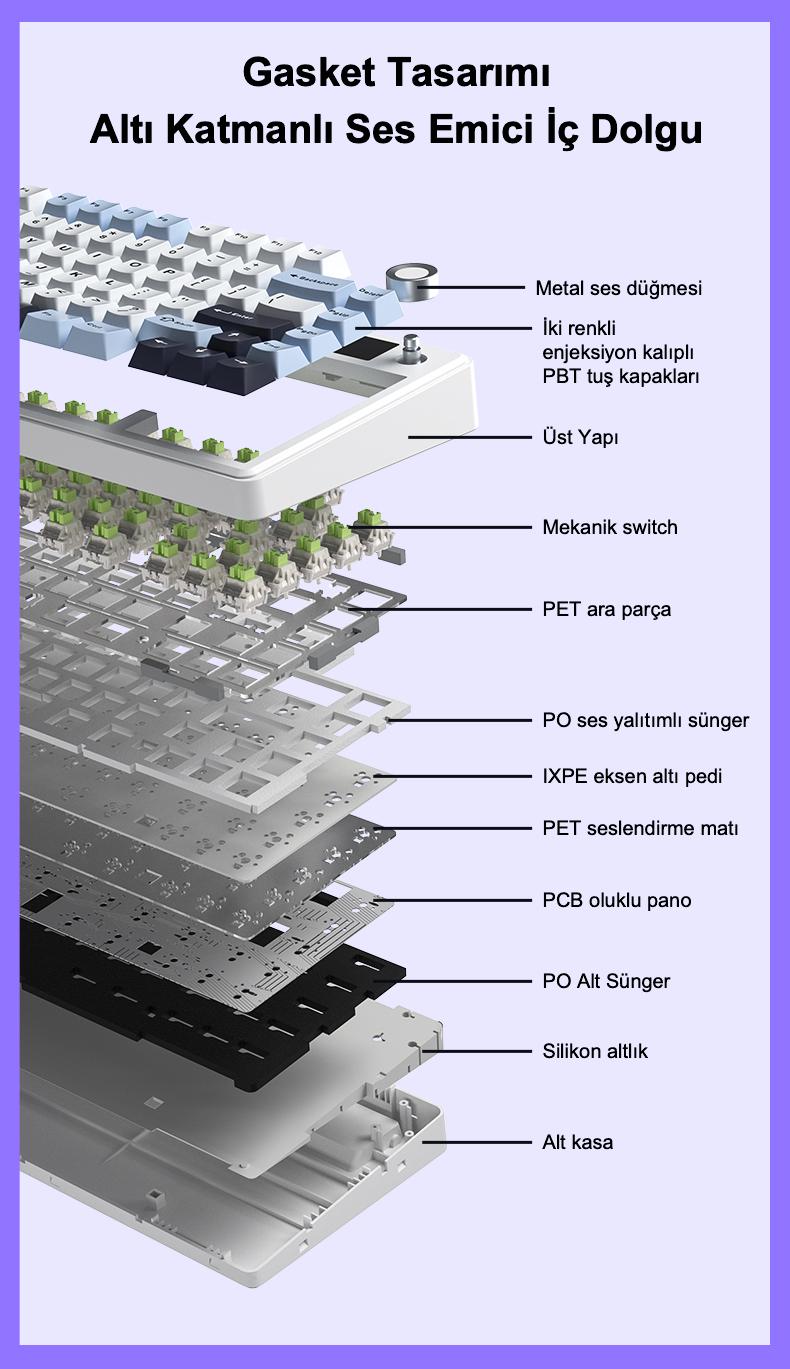 Gasket Tasarımı
Altı Katmanlı Ses Emici İç Dolgu

Metal ses düğmesi

İki renkli enjeksiyon kalıplı PBT tuş kapakları

Üst Yapı

Mekanik switch

PET ara parça

PO ses yalıtımlı sünger

IXPE eksen altı pedi

PET seslendirme matı

PCB oluklu pano

PO Alt Sünger

Silikon altlık

Alt kasa