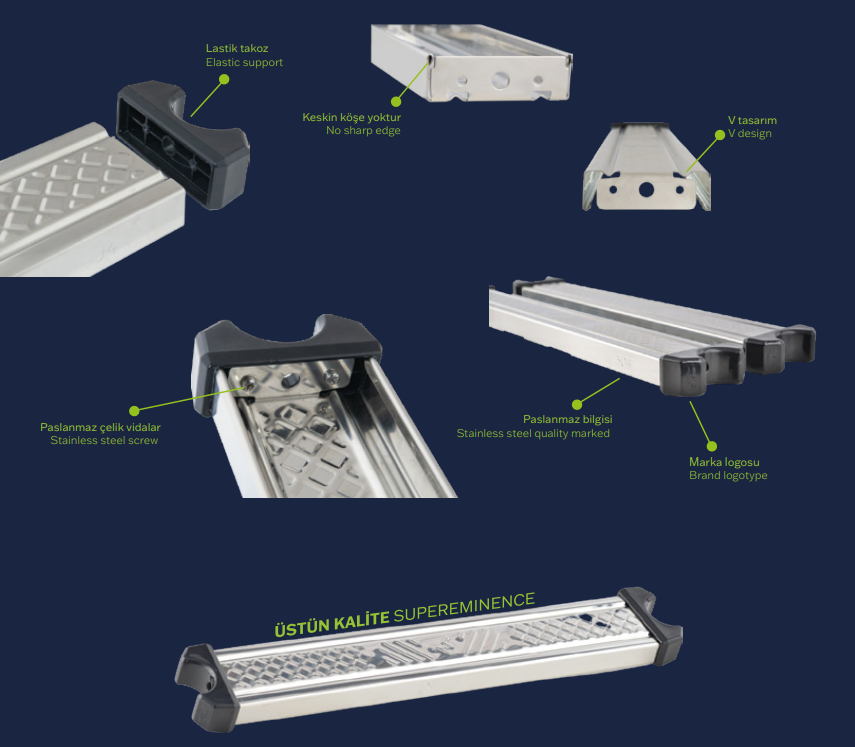 Lastik takoz
Elastic support

Keskin köşe yoktur
No sharp edge

V tasarım
V design

Paslanmaz çelik vidalar
Stainless steel screw

Paslanmaz bilgisi
Stainless steel quality marked

Marka logosu
Brand logotype

ÜSTÜN KALİTE SUPEREMINENCE