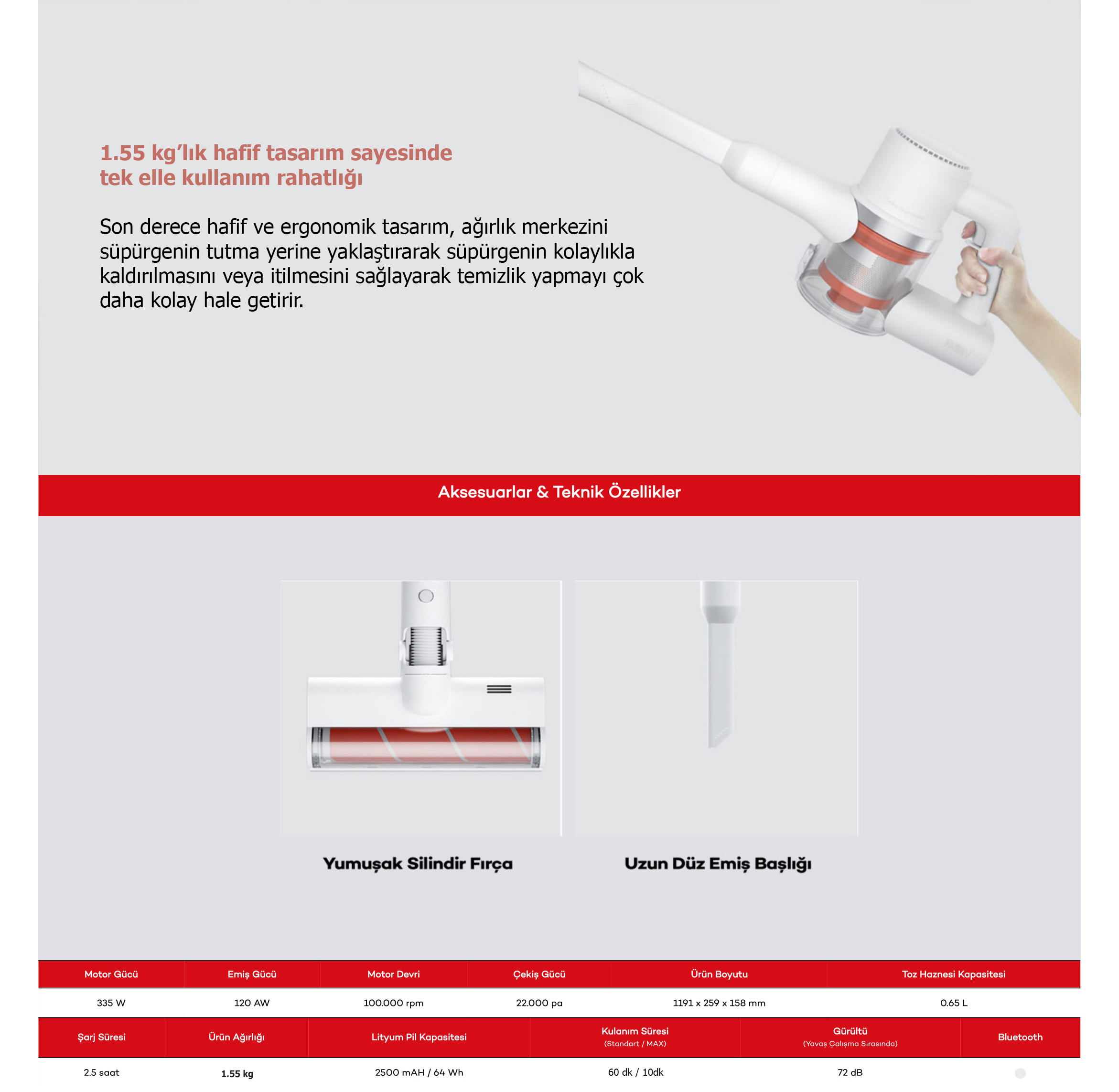 1.55 kg'lık hafif tasarım sayesinde tek elle kullanım rahatlığı

Son derece hafif ve ergonomik tasarım, ağırlık merkezini süpürgenin tutma yerine yaklaştırarak süpürgenin kolaylıkla kaldırılmasını veya itilmesini sağlayarak temizlik yapmayı çok daha kolay hale getirir.

Aksesuarlar & Teknik Özellikler

Yumuşak Silindir Fırça

Uzun Düz Emiş Başlığı

| Motor Gücü | Emiş Gücü | Motor Devri | Çekiş Gücü | Ürün Boyutu | Toz Haznesi Kapasitesi |
|---|---|---|---|---|---|
| 335 W | 120 AW | 100.000 rpm | 22.000 pa | 1191 x 259 x 158 mm | 0.65 L |

| Şarj Süresi | Ürün Ağırlığı | Lityum Pil Kapasitesi | Kulanım Süresi (Standart / MAX) | Gürültü (Yavaş Çalışma Sırasında) | Bluetooth |
|---|---|---|---|---|---|
| 2.5 saat | 1.55 kg | 2500 mAH / 64 Wh | 60 dk / 10dk | 72 dB | |