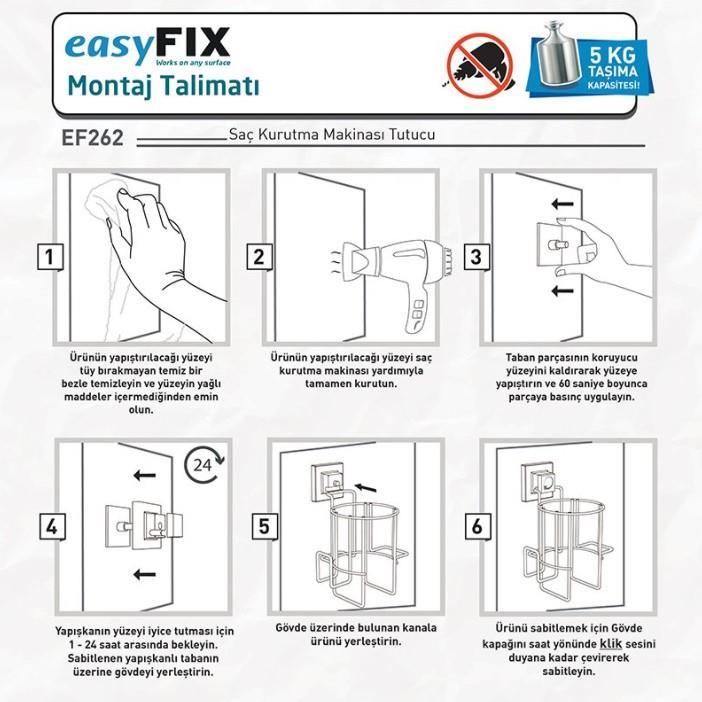 easyFIX
Works on any surface
Montaj Talimatı

5 KG TAŞIMA KAPASİTESİ!

EF262 Saç Kurutma Makinası Tutucu

1

Ürünün yapıştırılacağı yüzeyi tüy bırakmayan temiz bir bezle temizleyin ve yüzeyin yağlı maddeler içermediğinden emin olun.

2

Ürünün yapıştırılacağı yüzeyi saç kurutma makinası yardımıyla tamamen kurutun.

3

Taban parçasının koruyucu yüzeyini kaldırarak yüzeye yapıştırın ve 60 saniye boyunca parçaya basınç uygulayın.

4

24

Yapışkanın yüzeyi iyice tutması için 1 - 24 saat arasında bekleyin. Sabitlenen yapışkanlı tabanın üzerine gövdeyi yerleştirin.

5

Gövde üzerinde bulunan kanala ürünü yerleştirin.

6

Ürünü sabitlemek için Gövde kapağını saat yönünde klik sesini duyana kadar çevirerek sabitleyin.