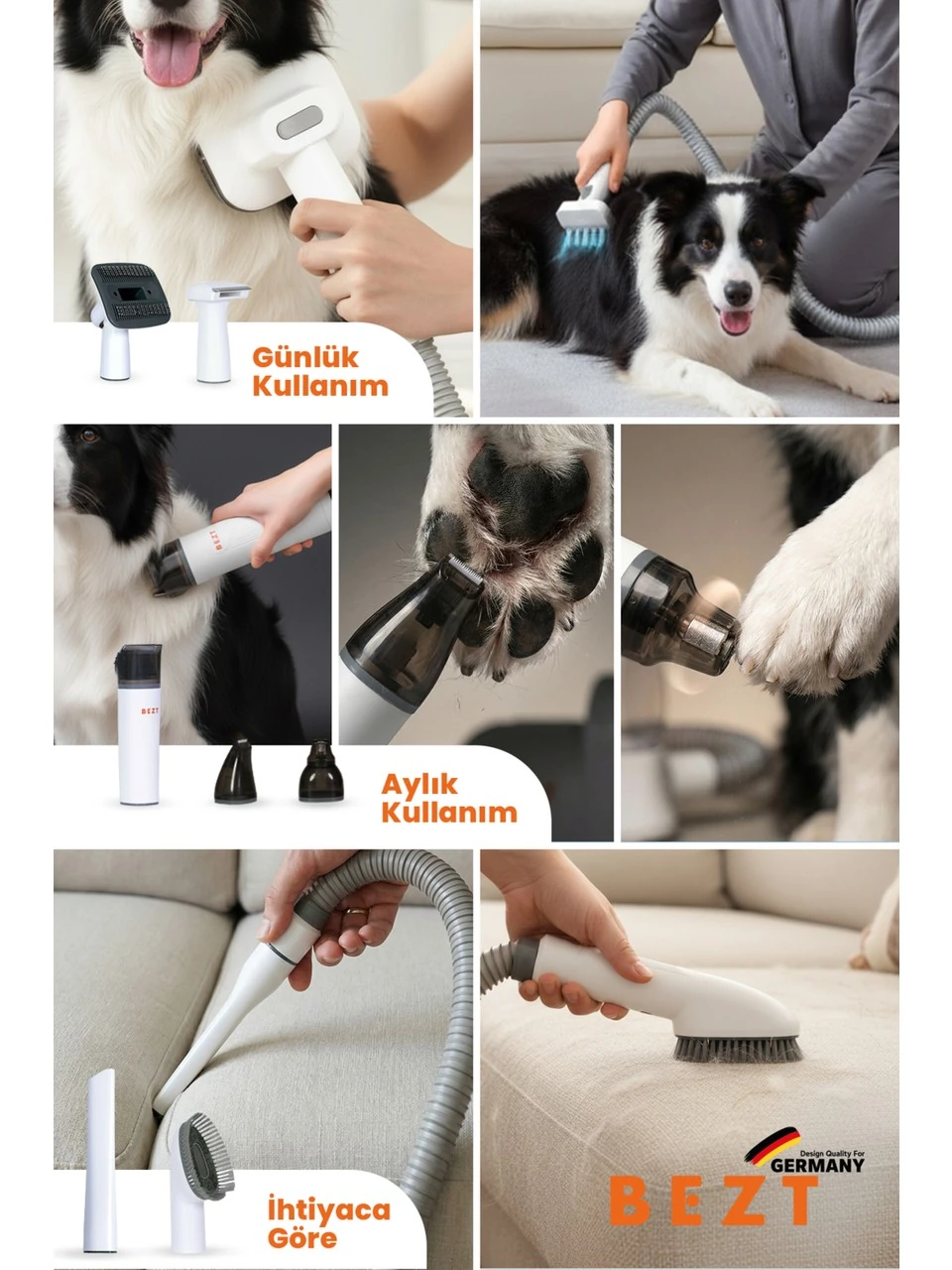 Günlük Kullanım

BEZT

BEZT

Aylık Kullanım

İhtiyaca Göre

Design Quality For GERMANY

BEZT