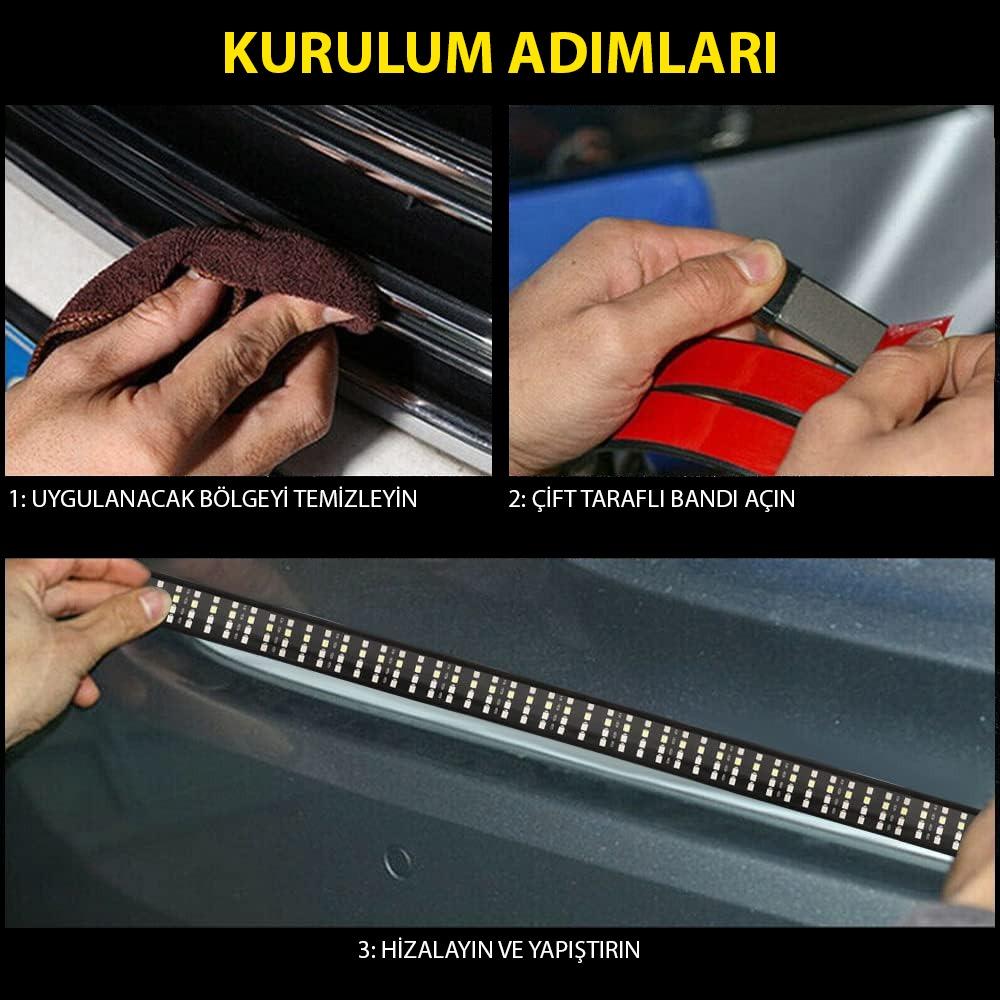 KURULUM ADIMLARI

1: UYGULANACAK BÖLGEYİ TEMİZLEYİN

2: ÇİFT TARAFLI BANDI AÇIN

3: HİZALAYIN VE YAPIŞTIRIN