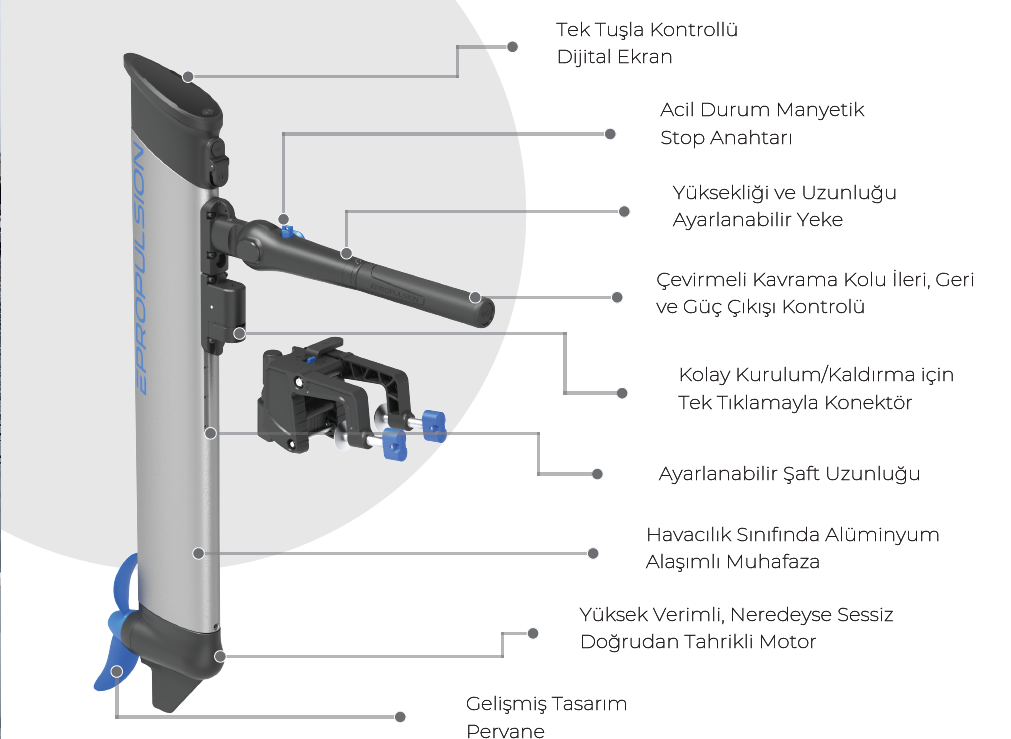 EPROPULSION

Tek Tuşla Kontrollü Dijital Ekran

Acil Durum Manyetik Stop Anahtarı

Yüksekliği ve Uzunluğu Ayarlanabilir Yeke

Çevirmeli Kavrama Kolu İleri, Geri ve Güç Çıkışı Kontrolü

Kolay Kurulum/Kaldırma için Tek Tıklamayla Konektör

Ayarlanabilir Şaft Uzunluğu

Havacılık Sınıfında Alüminyum Alaşımlı Muhafaza

Yüksek Verimli, Neredeyse Sessiz Doğrudan Tahrikli Motor

Gelişmiş Tasarım Pervane