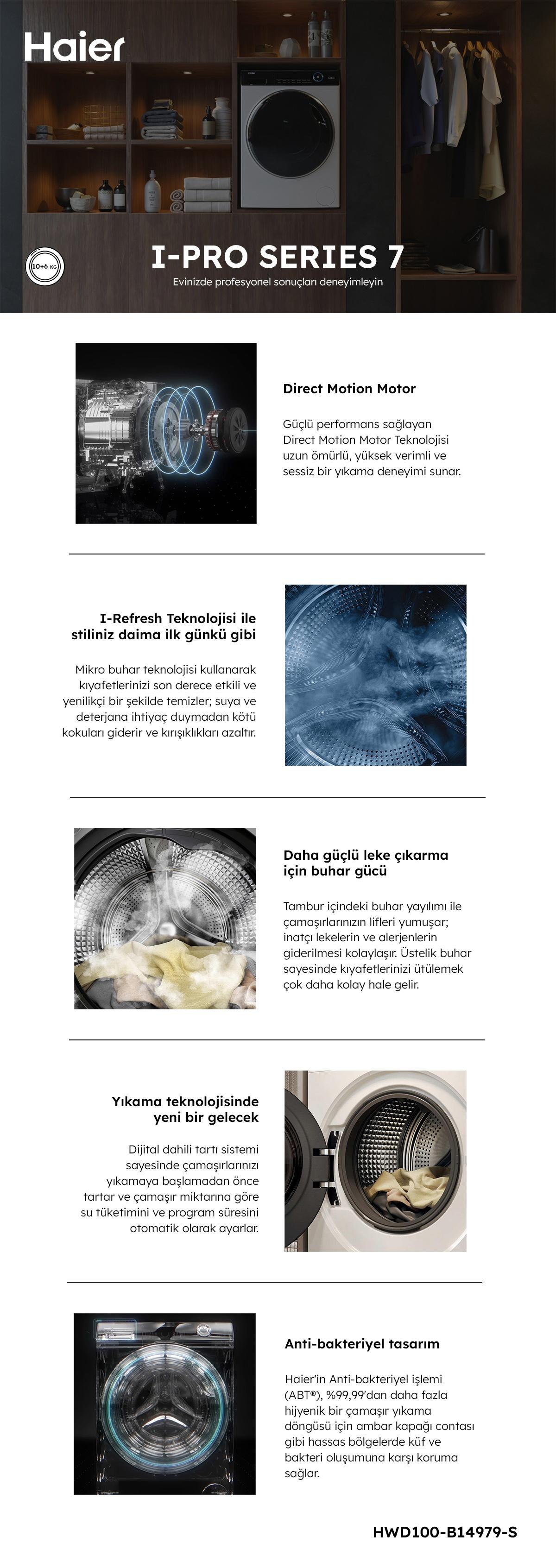 Haier

10+6 KG

I-PRO SERIES 7

Evinizde profesyonel sonuçları deneyimleyin

Direct Motion Motor

Güçlü performans sağlayan Direct Motion Motor Teknolojisi uzun ömürlü, yüksek verimli ve sessiz bir yıkama deneyimi sunar.

I-Refresh Teknolojisi ile stiliniz daima ilk günkü gibi

Mikro buhar teknolojisi kullanarak kıyafetlerinizi son derece etkili ve yenilikçi bir şekilde temizler; suya ve deterjana ihtiyaç duymadan kötü kokuları giderir ve kırışıklıkları azaltır.

Daha güçlü leke çıkarma için buhar gücü

Tambur içindeki buhar yayılımı ile çamaşırlarınızın lifleri yumuşar; inatçı lekelerin ve alerjenlerin giderilmesi kolaylaşır. Üstelik buhar sayesinde kıyafetlerinizi ütülemek çok daha kolay hale gelir.

Yıkama teknolojisinde yeni bir gelecek

Dijital dahili tartı sistemi sayesinde çamaşırlarınızı yıkamaya başlamadan önce tartar ve çamaşır miktarına göre su tüketimini ve program süresini otomatik olarak ayarlar.

Anti-bakteriyel tasarım

Haier'in Anti-bakteriyel işlemi (ABT®), %99,99'dan daha fazla hijyenik bir çamaşır yıkama döngüsü için ambar kapağı contası gibi hassas bölgelerde küf ve bakteri oluşumuna karşı koruma sağlar.

HWD100-B14979-S