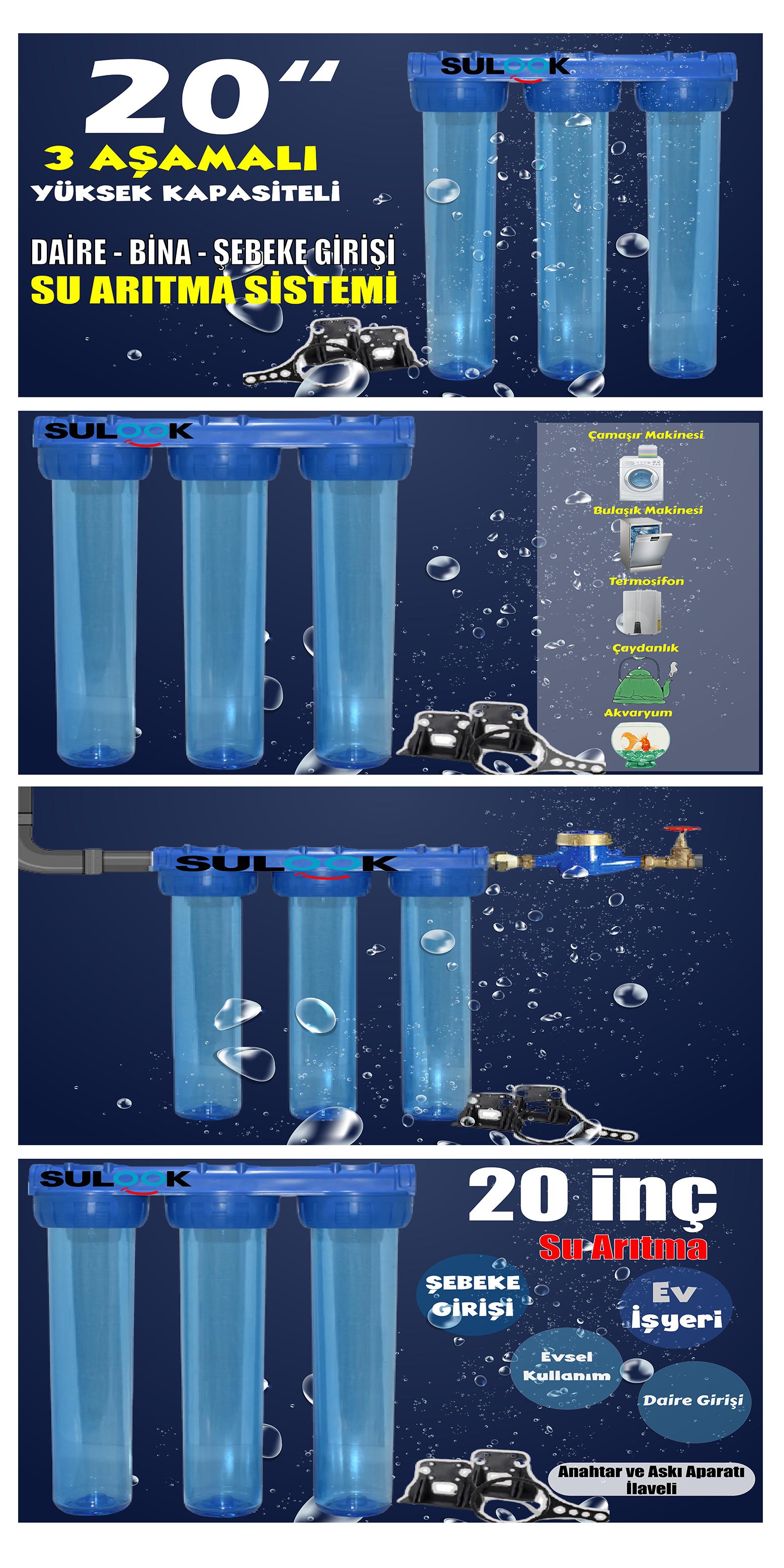 20"
3 AŞAMALI
YÜKSEK KAPASİTELİ

DAİRE - BİNA - ŞEBEKE GİRİŞİ
SU ARITMA SİSTEMİ

SULOOK

SULOOK

Çamaşır Makinesi
Bulaşık Makinesi
Termosifon
Çaydanlık
Akvaryum

SULOOK

SULOOK

20 inç
Su Arıtma

ŞEBEKE GİRİŞİ
Ev İşyeri
Evsel Kullanım
Daire Girişi

Anahtar ve Askı Aparatı İlaveli