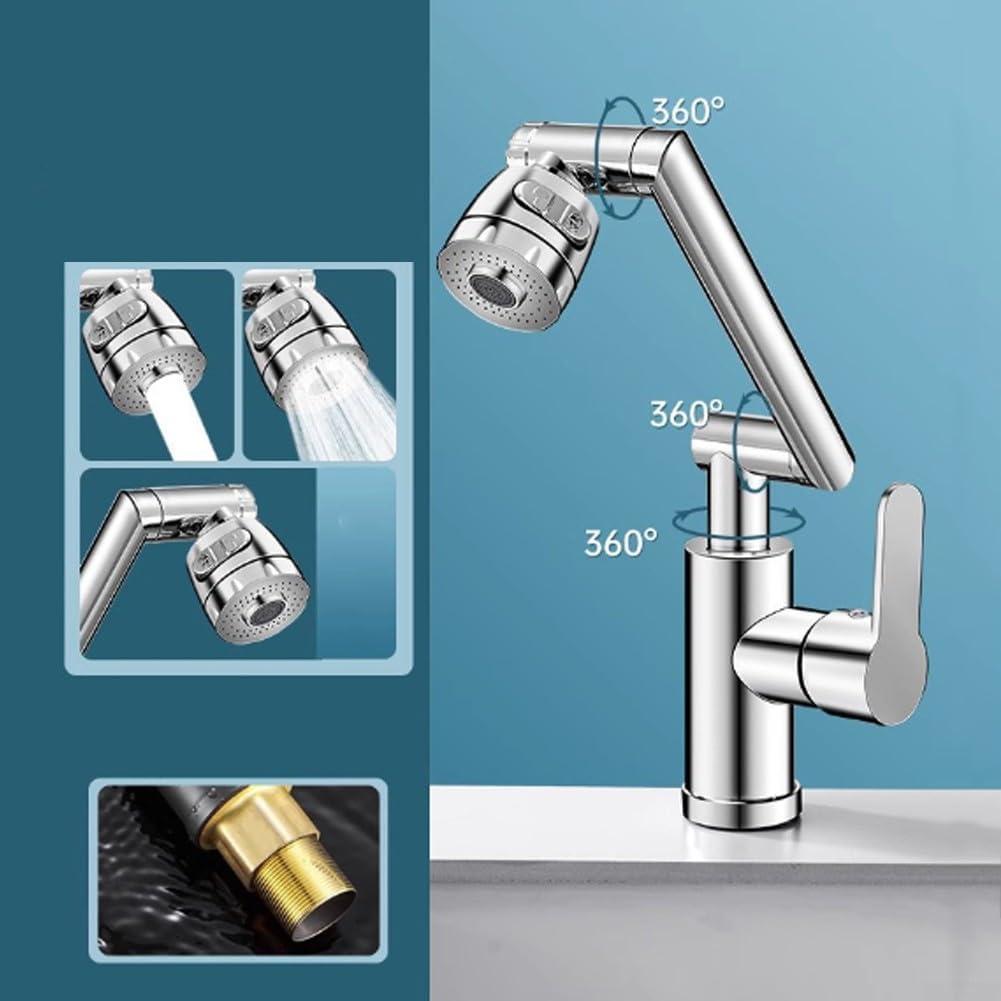 360°
360°
360°