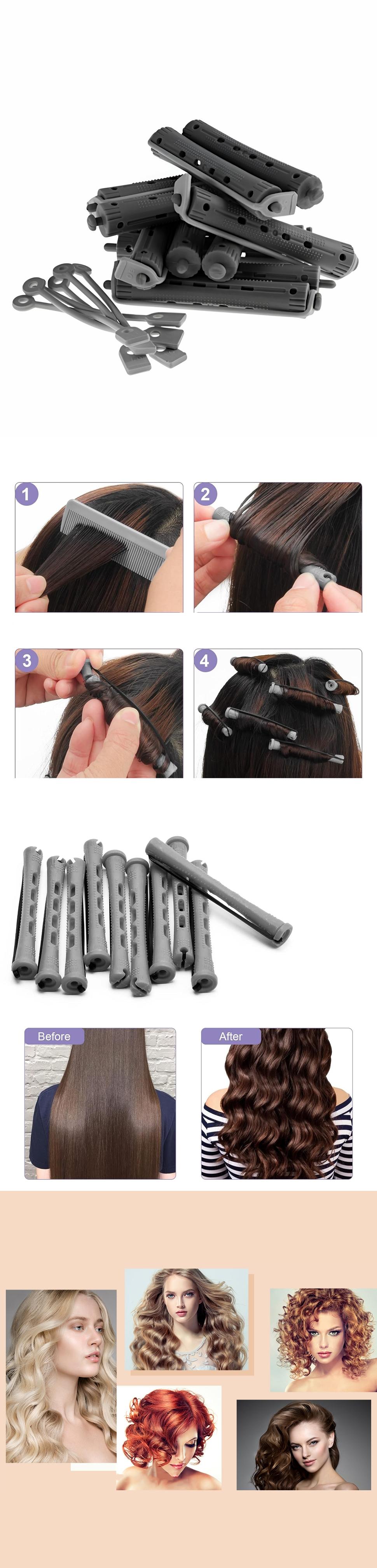 1

2

3

4

Before

After